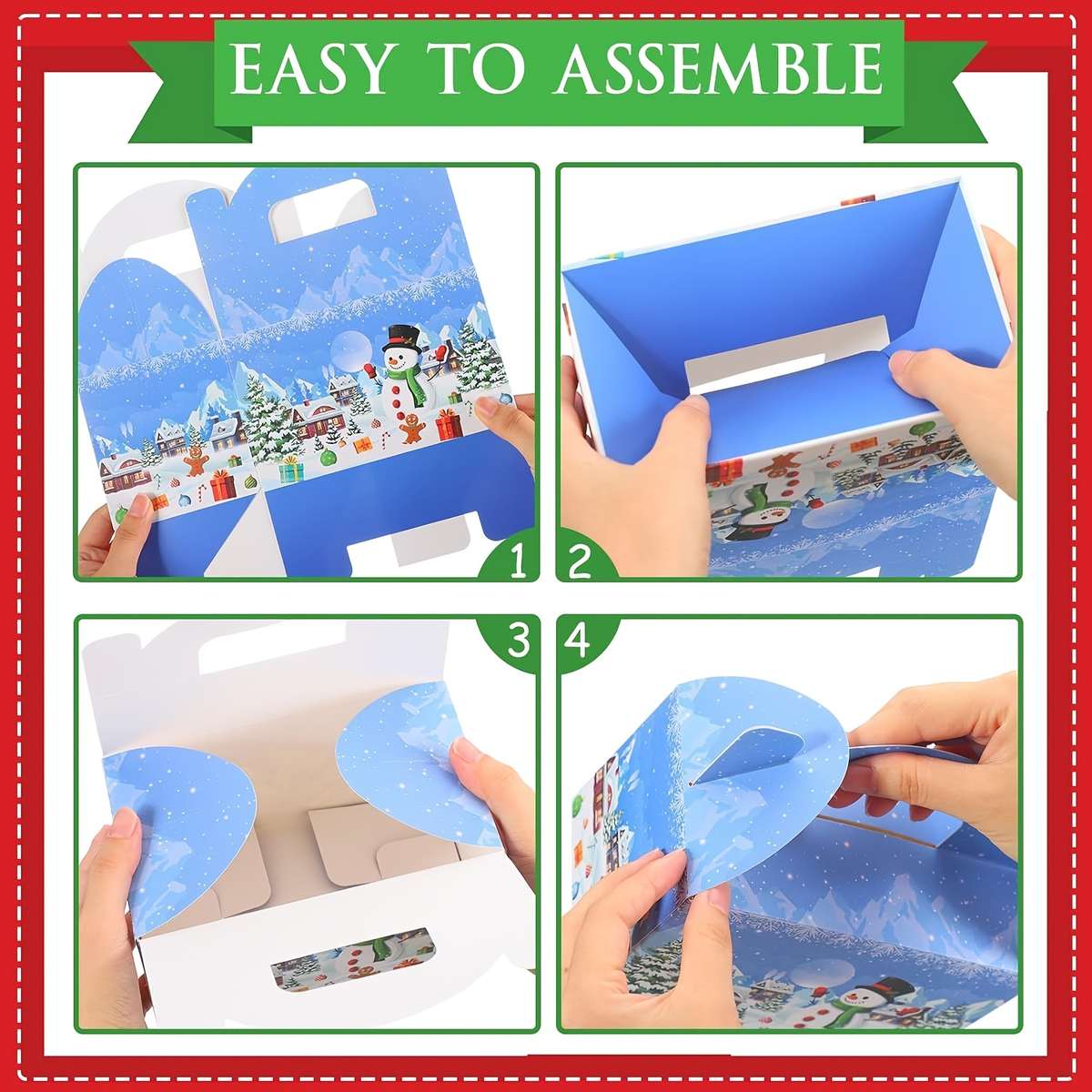 EASY TO ASSEMBLE

1

2

3

4