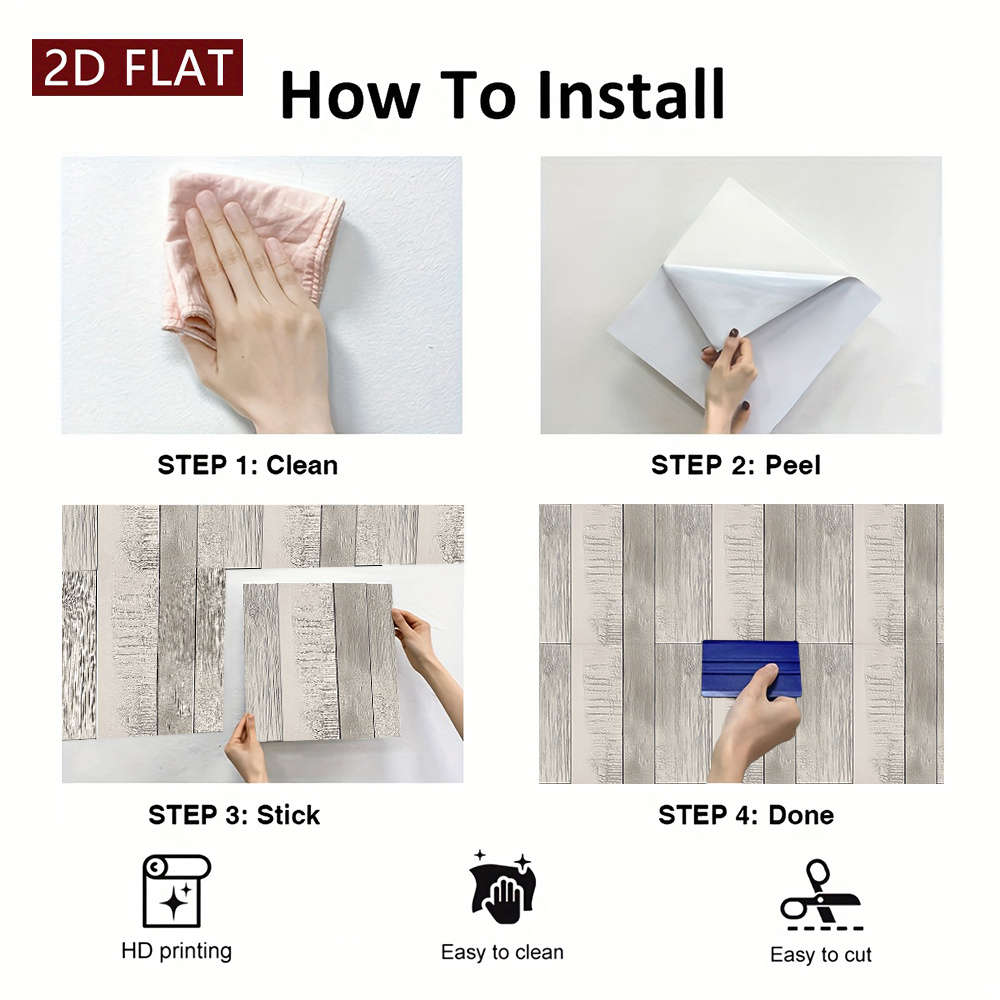 2D FLAT

How To Install

STEP 1: Clean

STEP 2: Peel

STEP 3: Stick

STEP 4: Done

HD printing

Easy to clean

Easy to cut