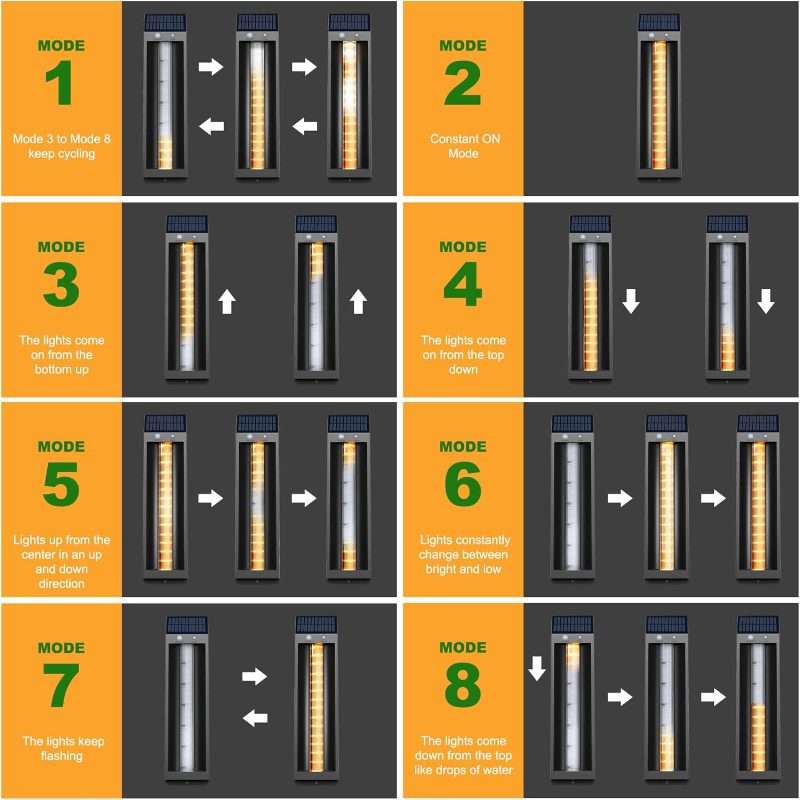 MODE
1
Mode 3 to Mode 8 keep cycling

MODE
2
Constant ON Mode

MODE
3
The lights come on from the bottom up

MODE
4
The lights come on from the top down

MODE
5
Lights up from the center in an up and down direction

MODE
6
Lights constantly change between bright and low

MODE
7
The lights keep flashing

MODE
8
The lights come down from the top like drops of water