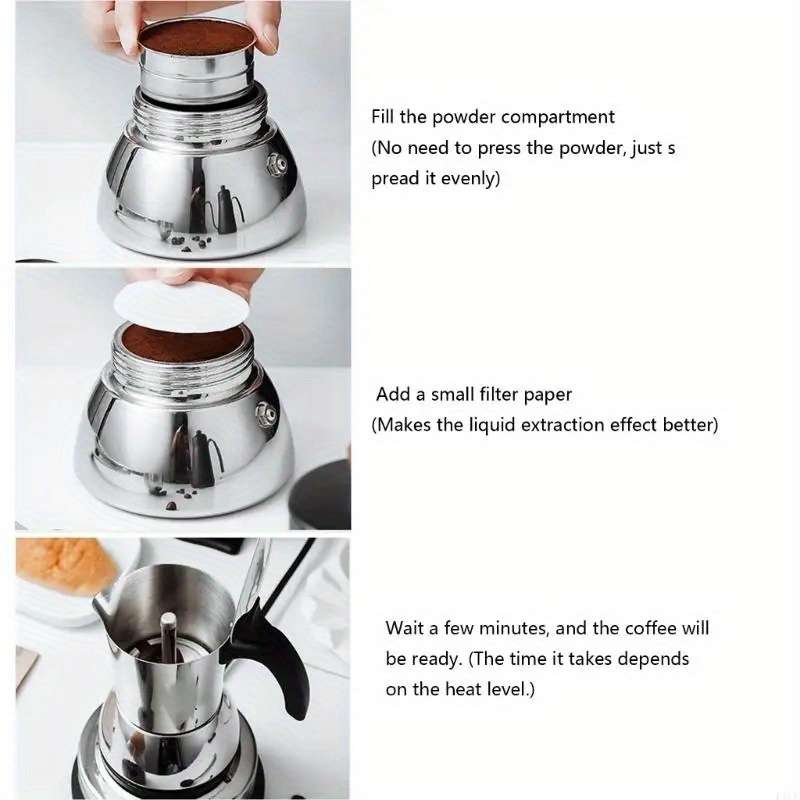 Fill the powder compartment
(No need to press the powder, just s pread it evenly)

Add a small filter paper
(Makes the liquid extraction effect better)

Wait a few minutes, and the coffee will be ready. (The time it takes depends on the heat level.)