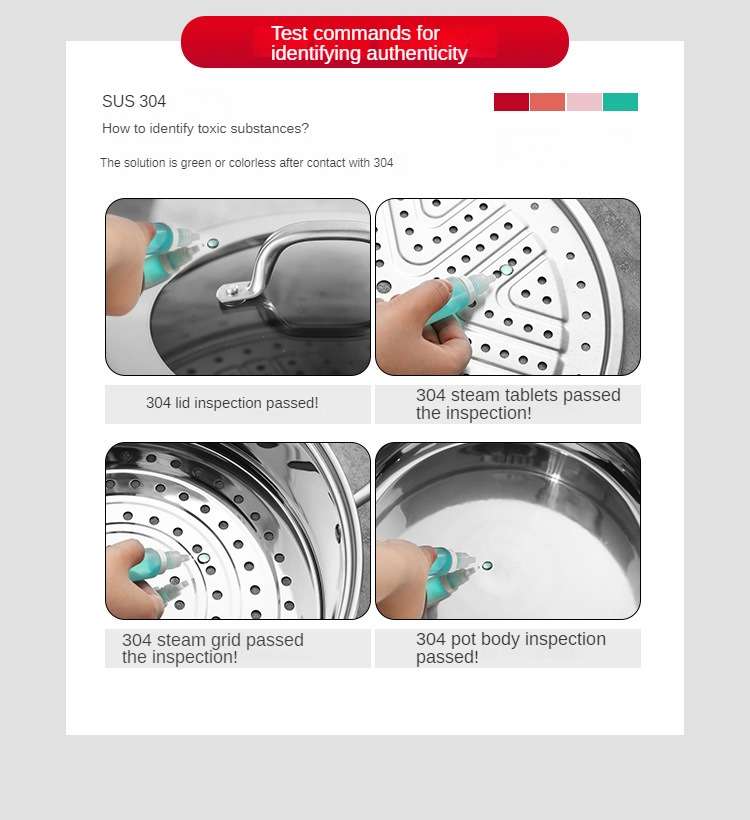 Test commands for identifying authenticity

SUS 304

How to identify toxic substances?

The solution is green or colorless after contact with 304

304 lid inspection passed!

304 steam tablets passed the inspection!

304 steam grid passed the inspection!

304 pot body inspection passed!