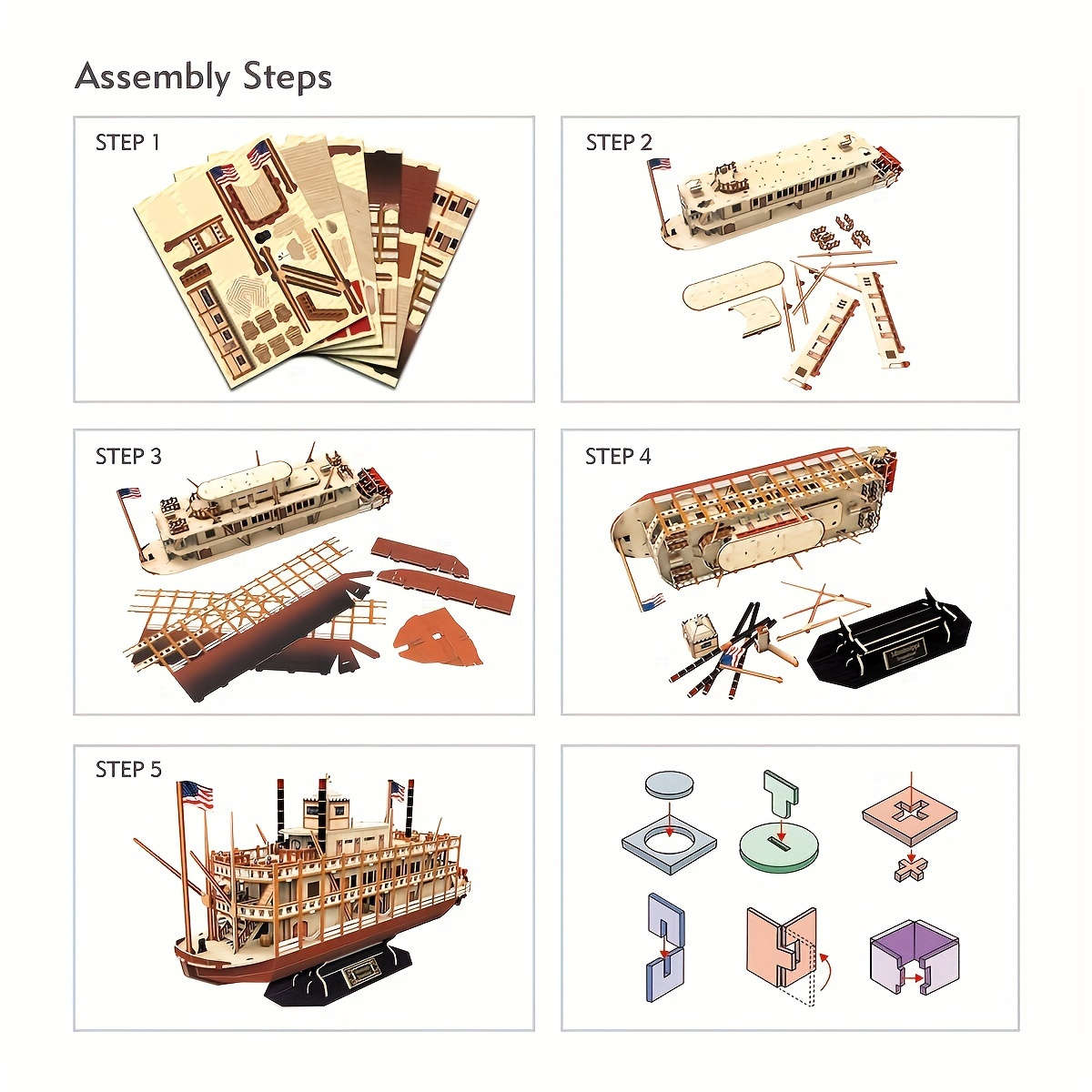 Assembly Steps

STEP 1

STEP 2

STEP 3

STEP 4

STEP 5