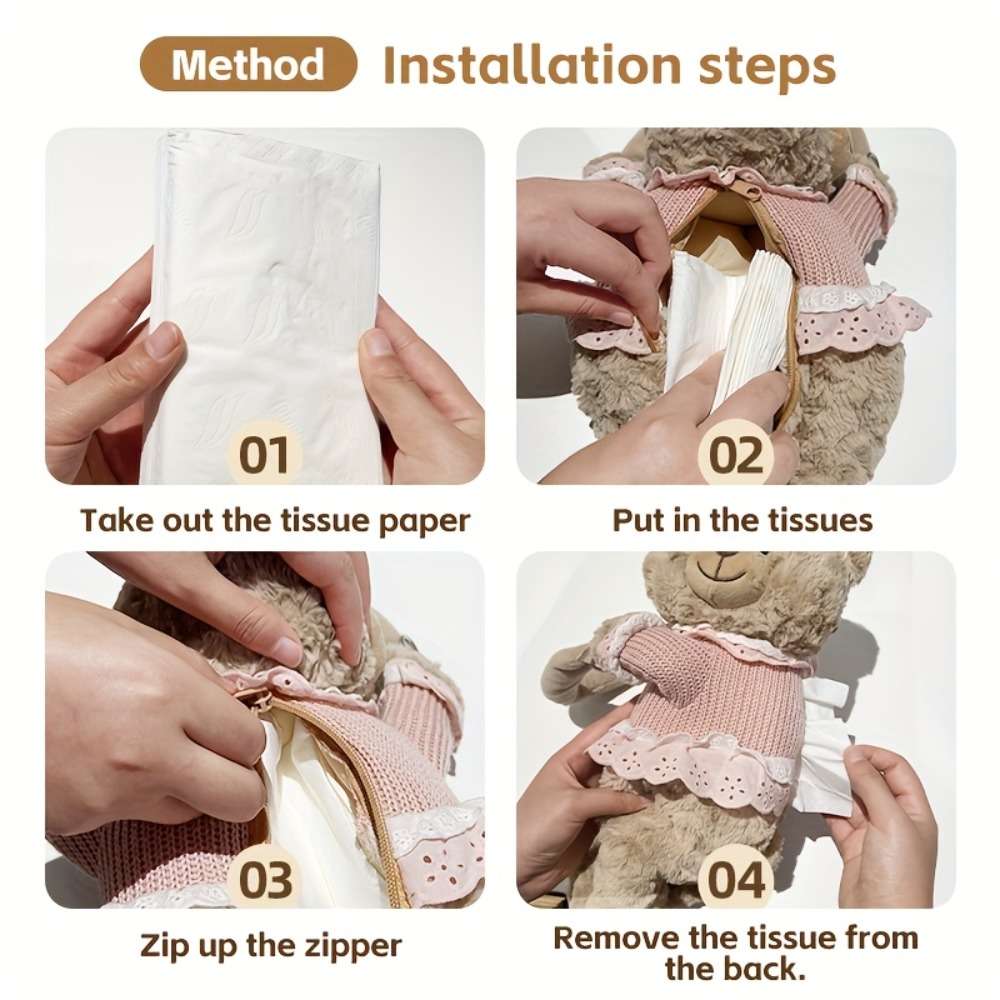 Method Installation steps

01
Take out the tissue paper

02
Put in the tissues

03
Zip up the zipper

04
Remove the tissue from the back.