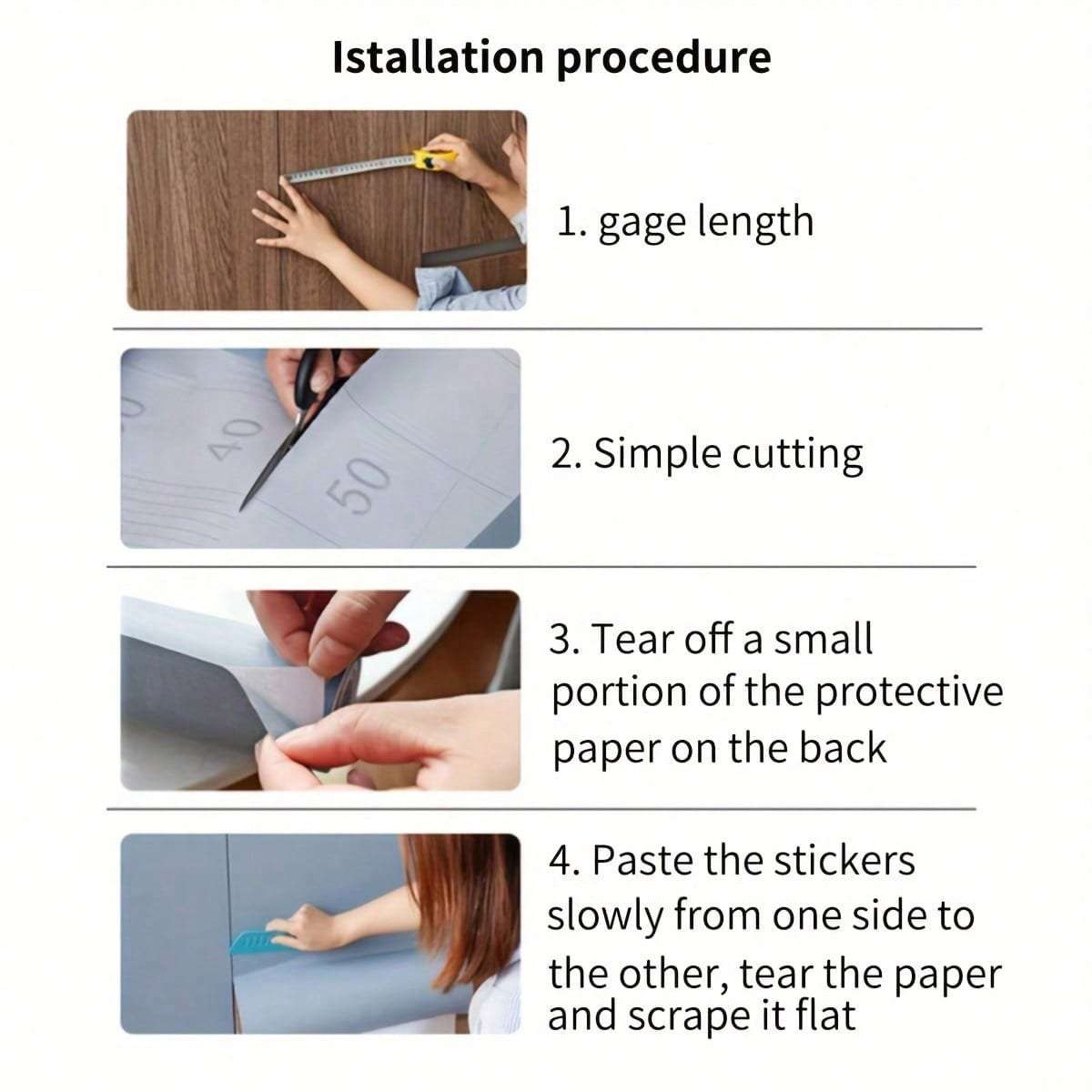 Istallation procedure

1. gage length

40

50

2. Simple cutting

3. Tear off a small portion of the protective paper on the back

4. Paste the stickers slowly from one side to the other, tear the paper and scrape it flat