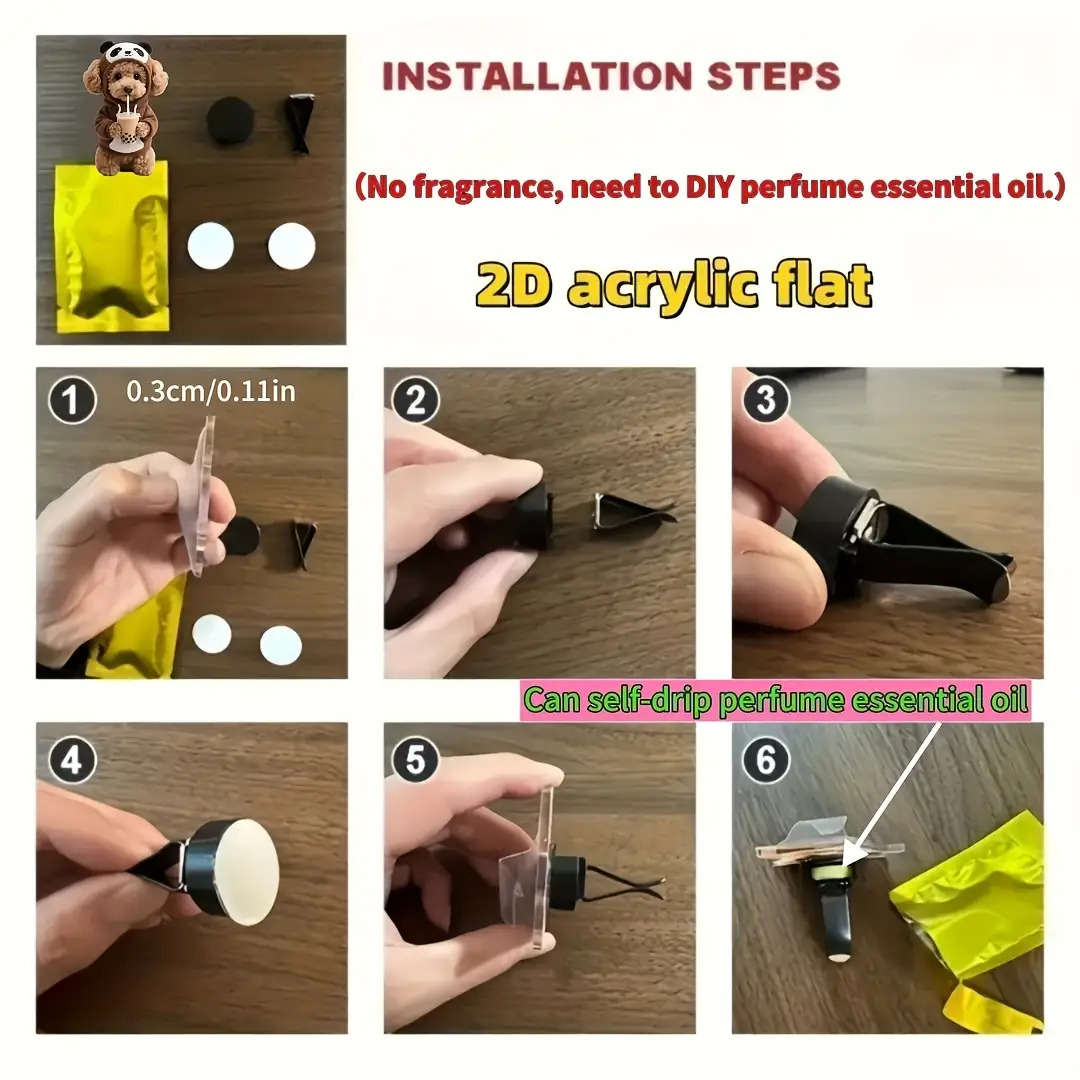 INSTALLATION STEPS

(No fragrance, need to DIY perfume essential oil.)

2D acrylic flat

1 0.3cm/0.11in

2

3

Can self-drip perfume essential oil

4

5

6