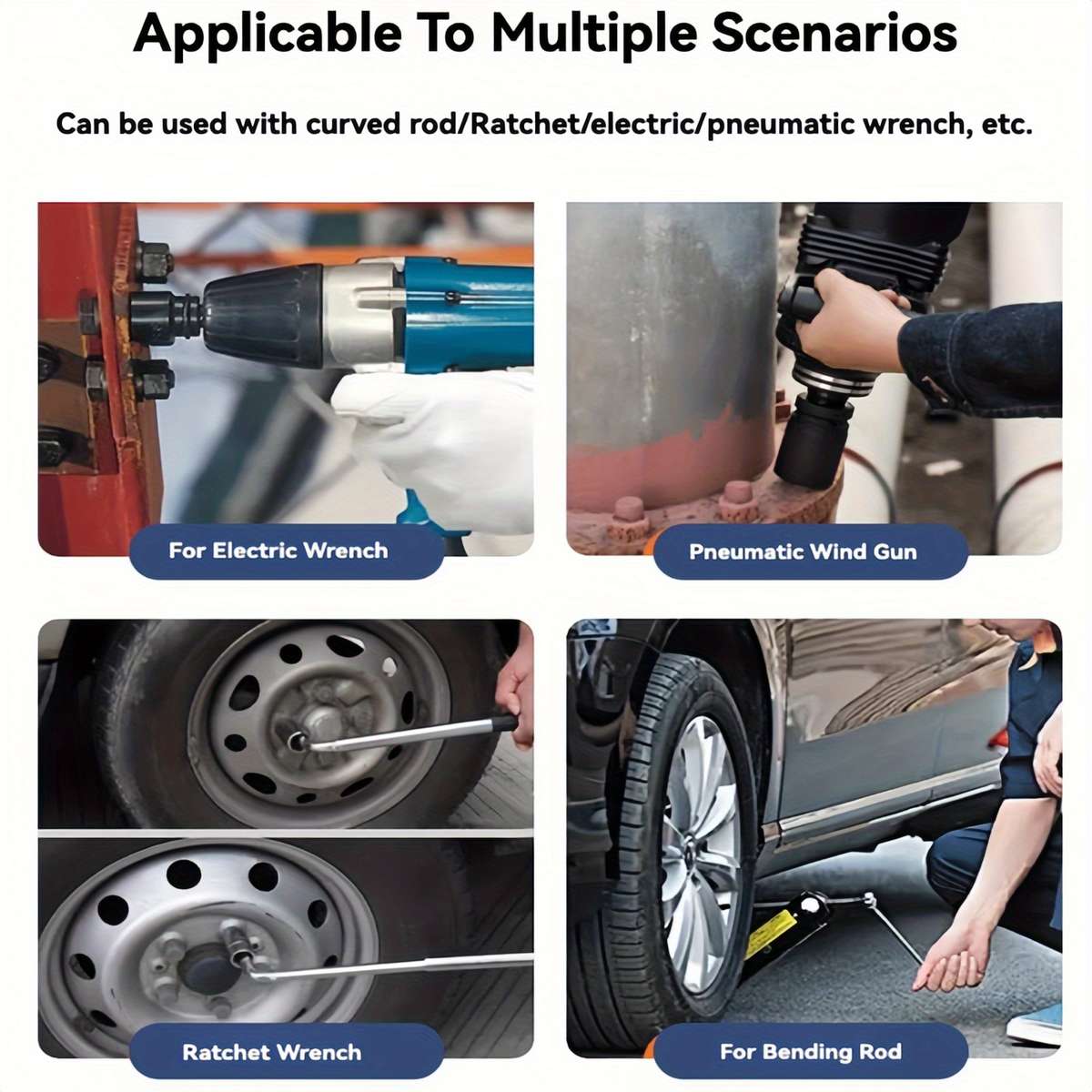 Applicable To Multiple Scenarios

Can be used with curved rod/Ratchet/electric/pneumatic wrench, etc.

For Electric Wrench

Pneumatic Wind Gun

Ratchet Wrench

For Bending Rod