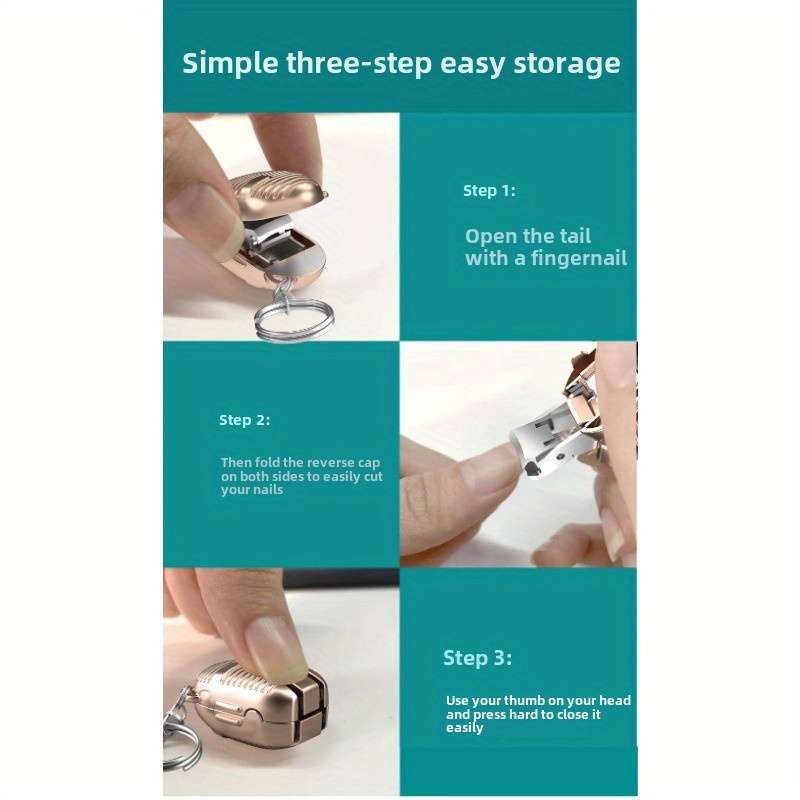 Simple three-step easy storage

Step 1:

Open the tail with a fingernail

Step 2:

Then fold the reverse cap on both sides to easily cut your nails

Step 3:

Use your thumb on your head and press hard to close it easily