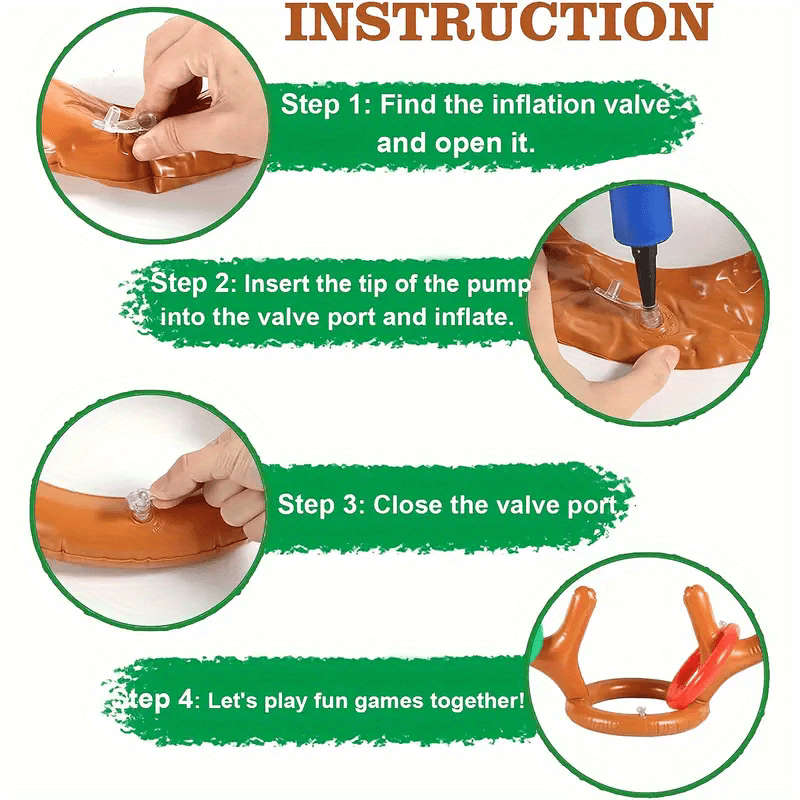 INSTRUCTION

Step 1: Find the inflation valve and open it.

Step 2: Insert the tip of the pump into the valve port and inflate.

Step 3: Close the valve port.

Step 4: Let's play fun games together!