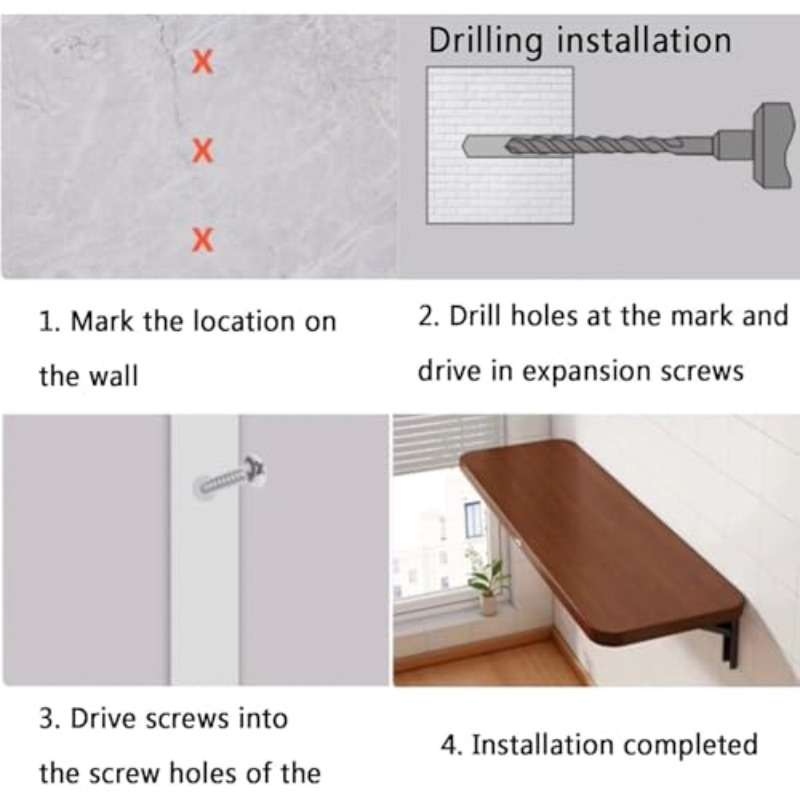 X
X
X

Drilling installation

1. Mark the location on the wall

2. Drill holes at the mark and drive in expansion screws

3. Drive screws into the screw holes of the

4. Installation completed