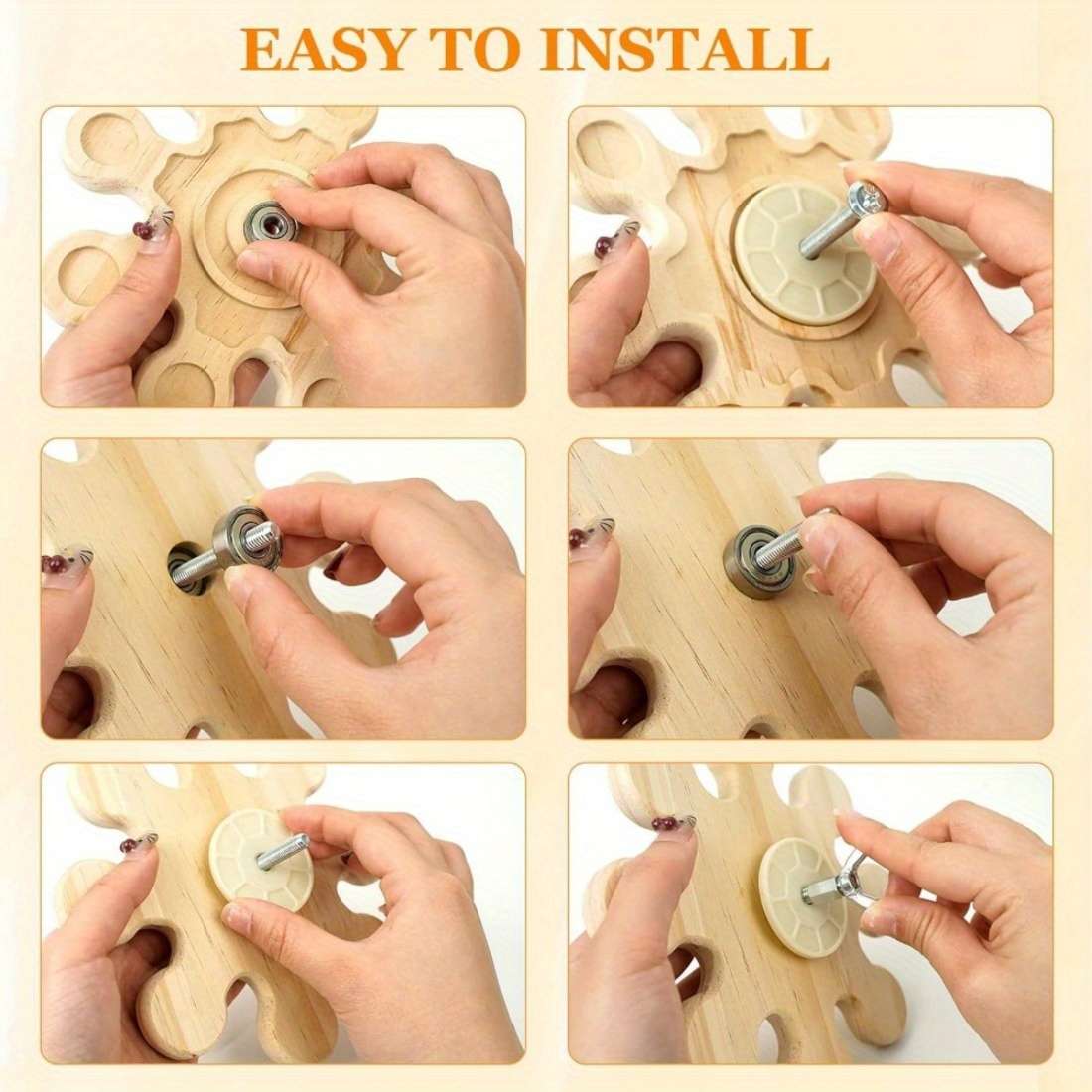 EASY TO INSTALL