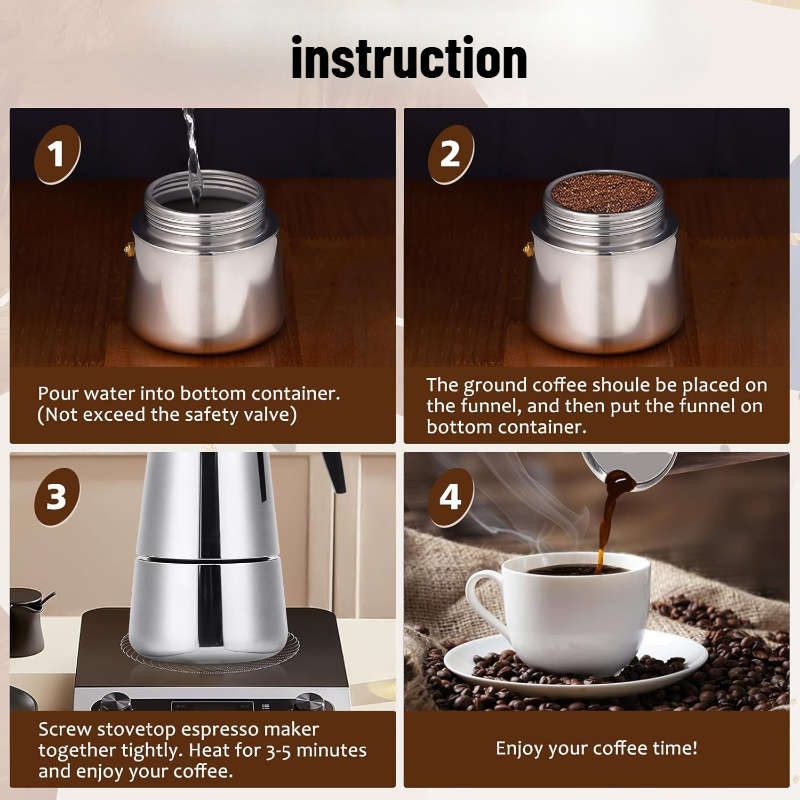 instruction

1

Pour water into bottom container. (Not exceed the safety valve)

2

The ground coffee shoule be placed on the funnel, and then put the funnel on bottom container.

3

Screw stovetop espresso maker together tightly. Heat for 3-5 minutes and enjoy your coffee.

4

Enjoy your coffee time!