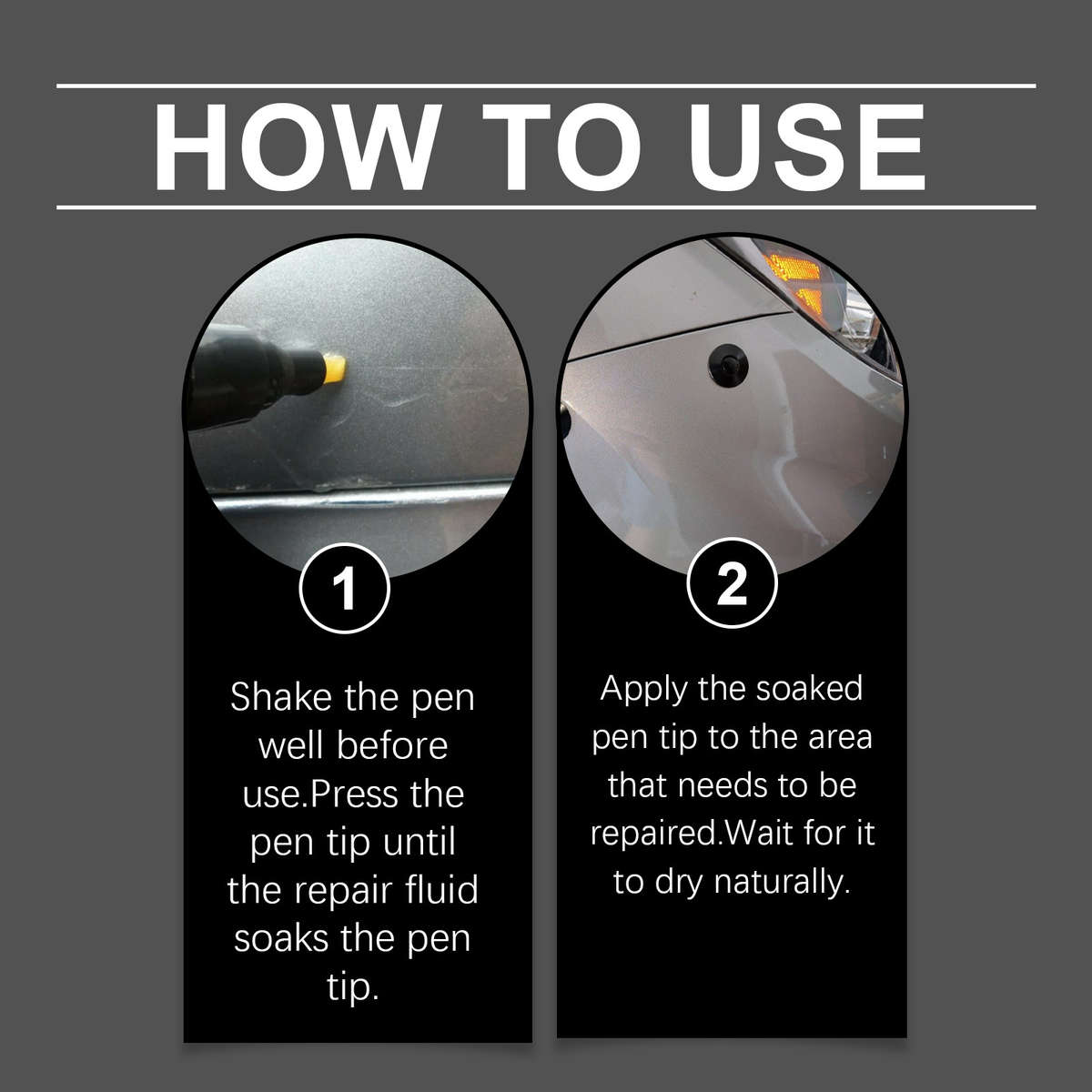 HOW TO USE

1

Shake the pen well before use.Press the pen tip until the repair fluid soaks the pen tip.

2

Apply the soaked pen tip to the area that needs to be repaired.Wait for it to dry naturally.