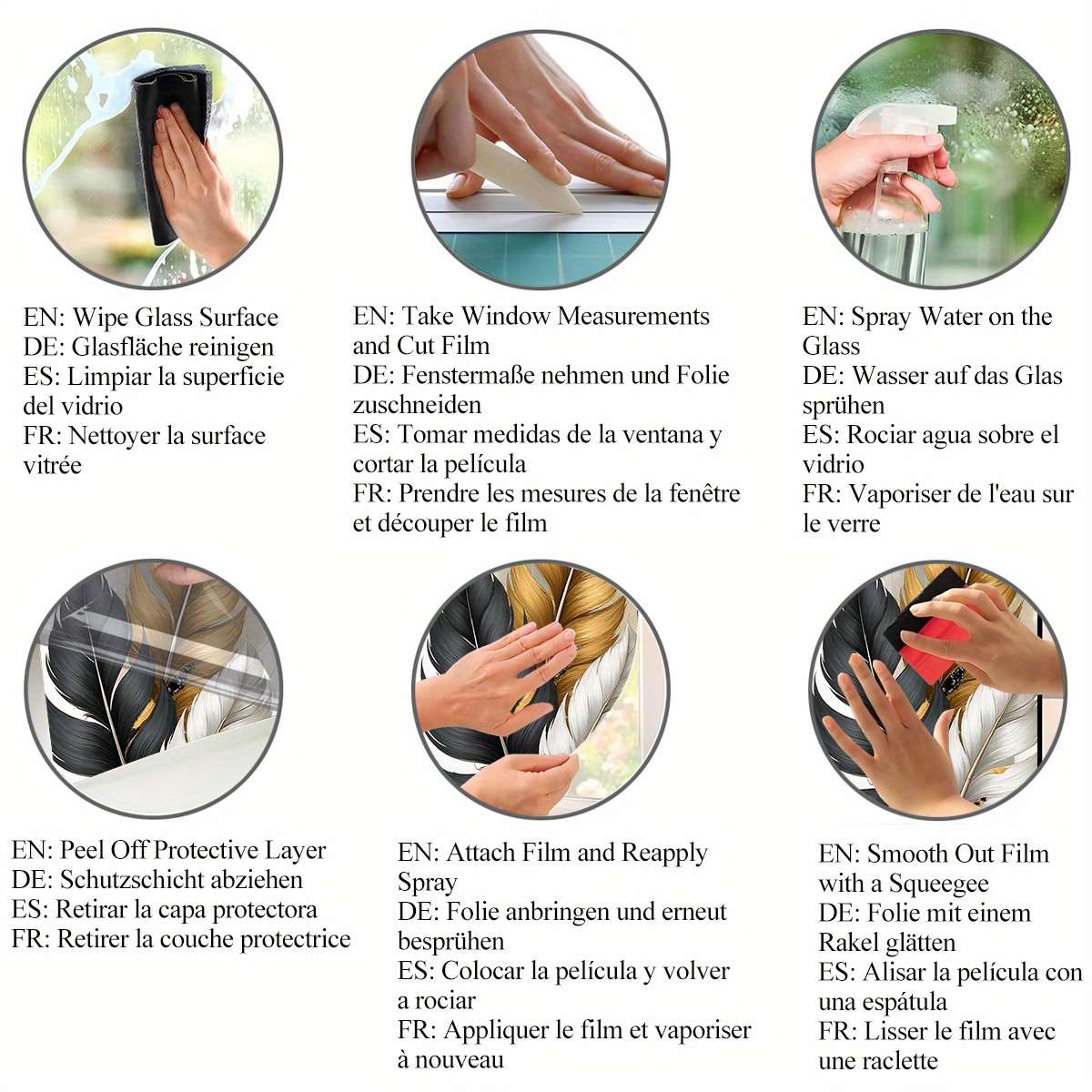 EN: Wipe Glass Surface
DE: Glasfläche reinigen
ES: Limpiar la superficie del vidrio
FR: Nettoyer la surface vitrée

EN: Take Window Measurements and Cut Film
DE: Fenstermaße nehmen und Folie zuschneiden
ES: Tomar medidas de la ventana y cortar la película
FR: Prendre les mesures de la fenêtre et découper le film

EN: Spray Water on the Glass
DE: Wasser auf das Glas sprühen
ES: Rociar agua sobre el vidrio
FR: Vaporiser de l'eau sur le verre

EN: Peel Off Protective Layer
DE: Schutzschicht abziehen
ES: Retirar la capa protectora
FR: Retirer la couche protectrice

EN: Attach Film and Reapply Spray
DE: Folie anbringen und erneut besprühen
ES: Colocar la película y volver a rociar
FR: Appliquer le film et vaporiser à nouveau

EN: Smooth Out Film with a Squeegee
DE: Folie mit einem Rakel glätten
ES: Alisar la película con una espátula
FR: Lisser le film avec une raclette