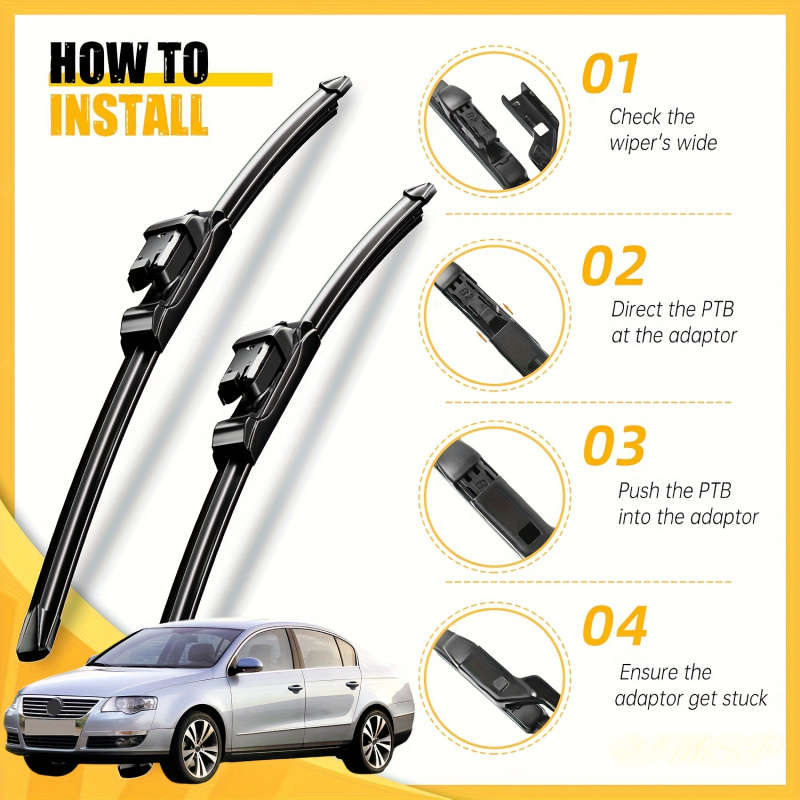 HOW TO
INSTALL

01
Check the wiper's wide

02
Direct the PTB at the adaptor

03
Push the PTB into the adaptor

04
Ensure the adaptor get stuck