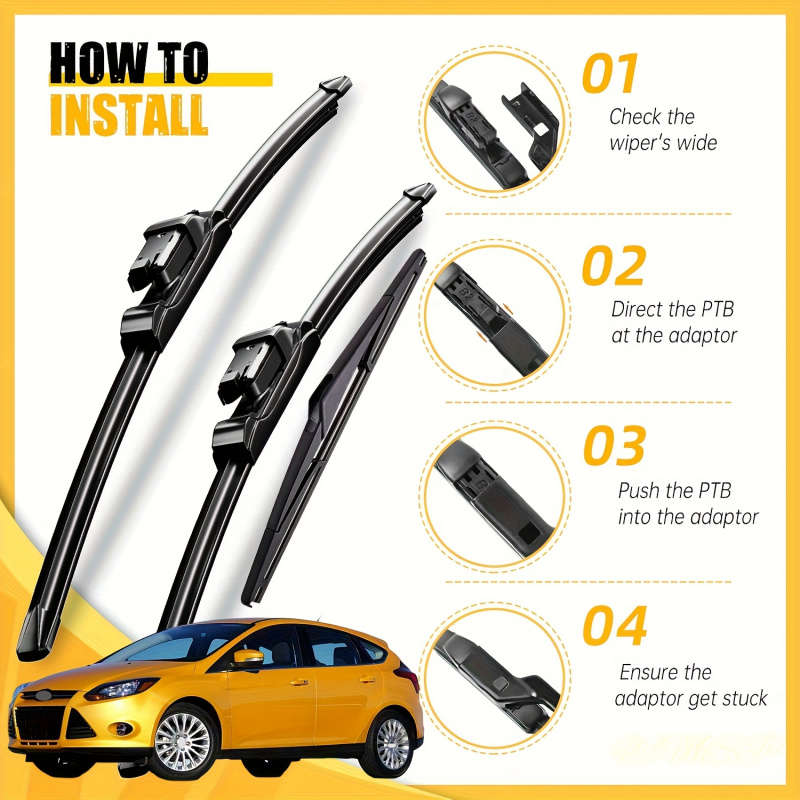 HOW TO
INSTALL

01
Check the wiper's wide

02
Direct the PTB at the adaptor

03
Push the PTB into the adaptor

04
Ensure the adaptor get stuck