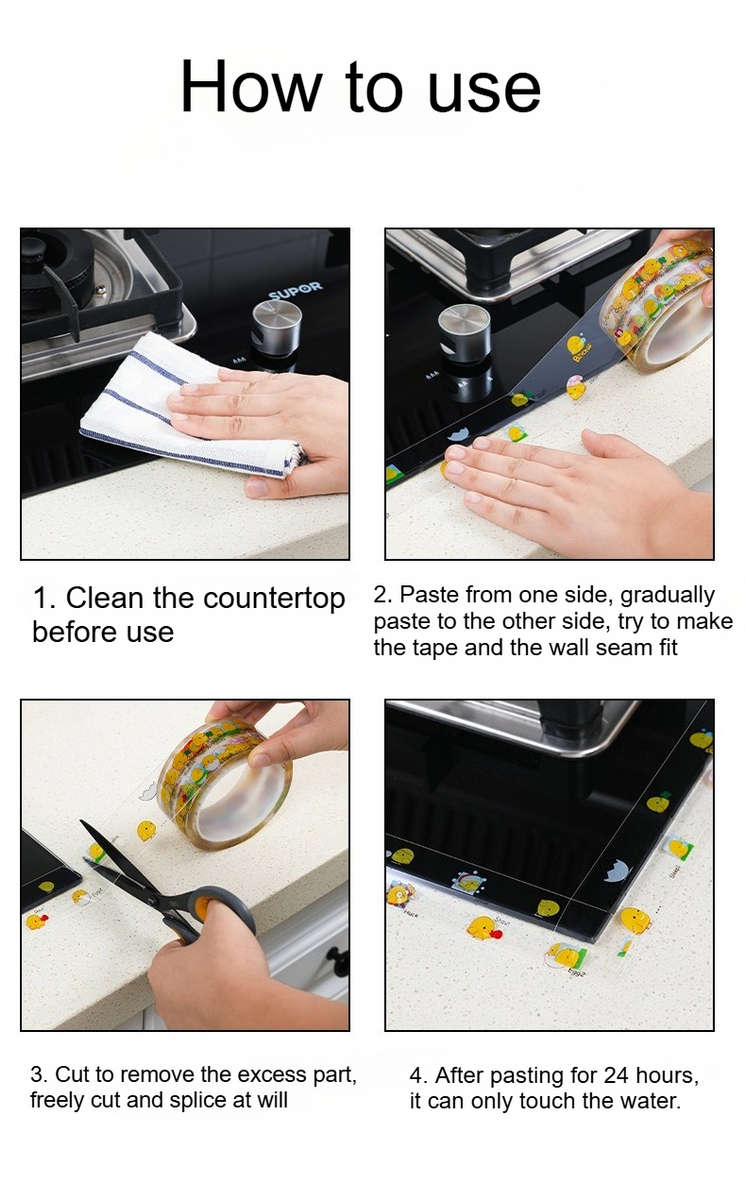 How to use

SUPOR

1. Clean the countertop before use

2. Paste from one side, gradually paste to the other side, try to make the tape and the wall seam fit

3. Cut to remove the excess part, freely cut and splice at will

4. After pasting for 24 hours, it can only touch the water.