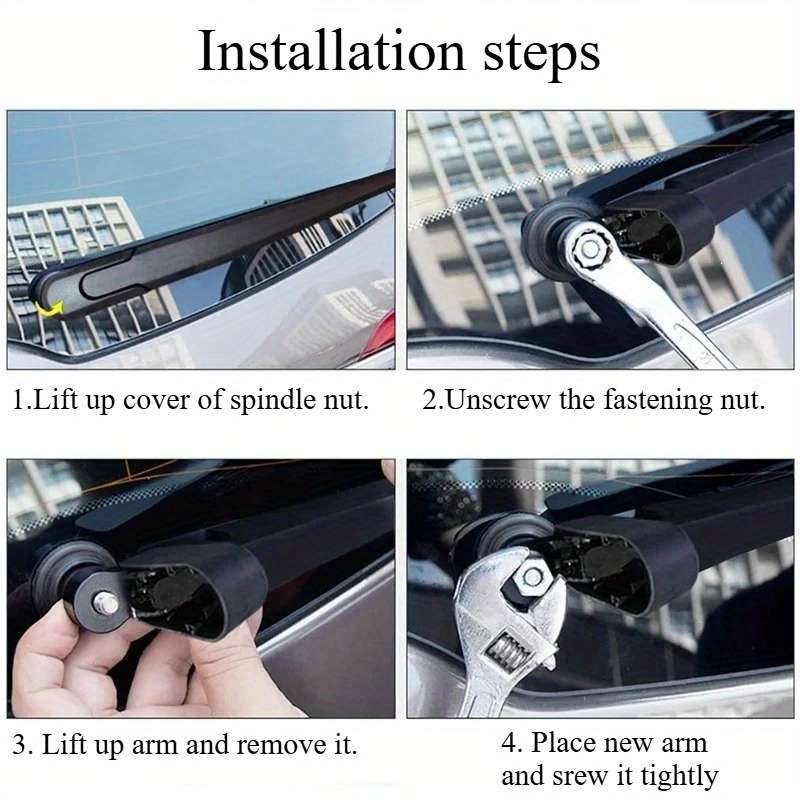 Installation steps

1.Lift up cover of spindle nut.

2.Unscrew the fastening nut.

3. Lift up arm and remove it.

4. Place new arm and srew it tightly