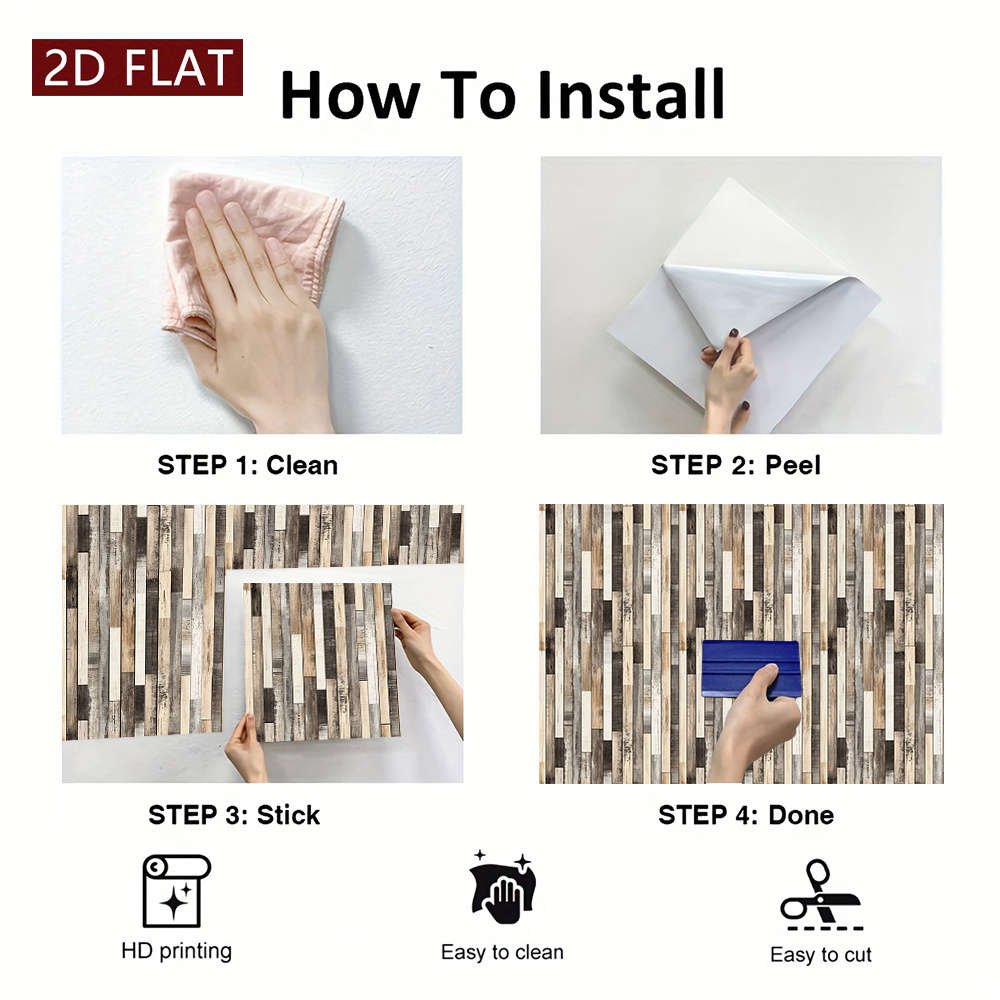 2D FLAT

How To Install

STEP 1: Clean

STEP 2: Peel

STEP 3: Stick

STEP 4: Done

HD printing

Easy to clean

Easy to cut