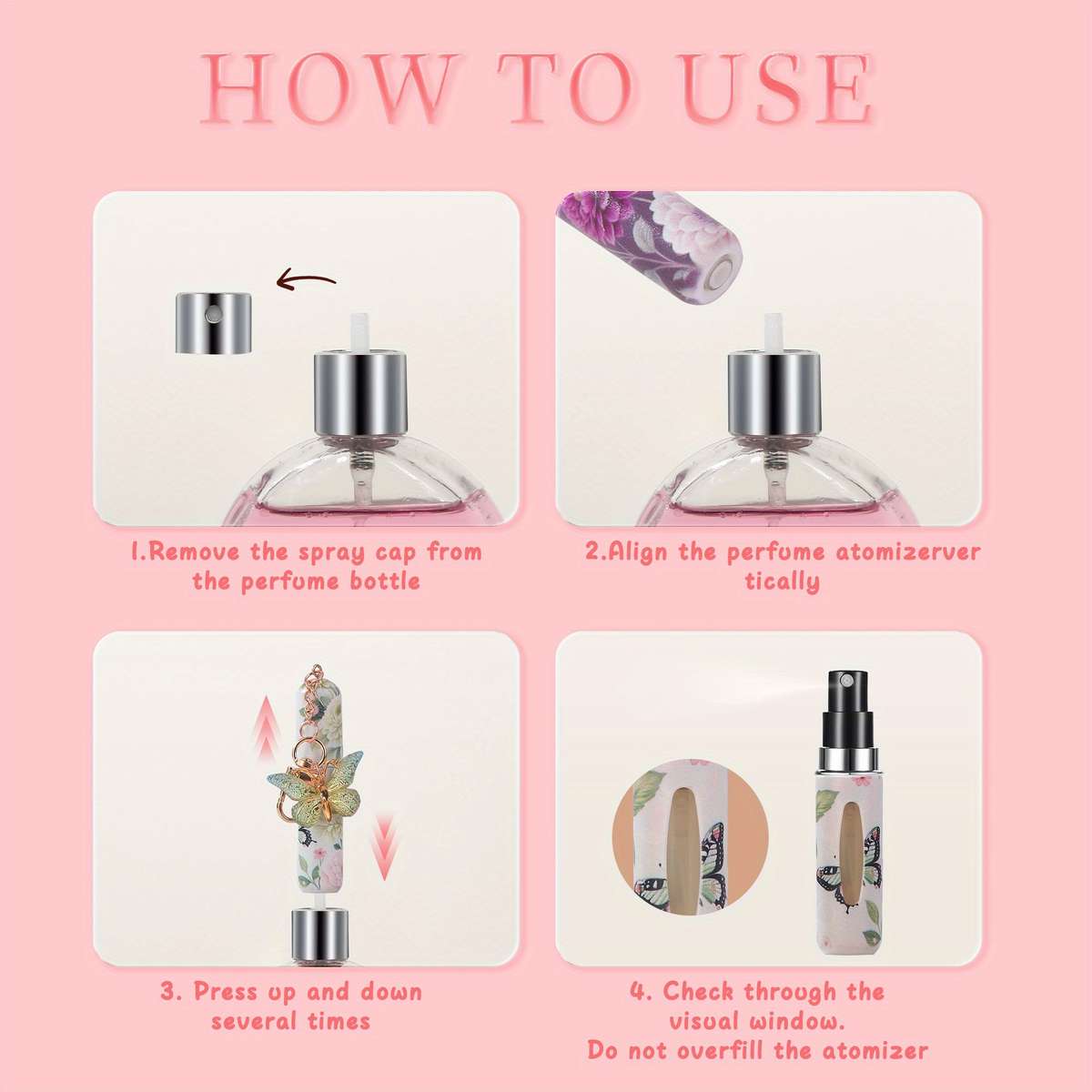 HOW TO USE

1.Remove the spray cap from the perfume bottle

2.Align the perfume atomizerver tically

3. Press up and down several times

4. Check through the visual window.
Do not overfill the atomizer