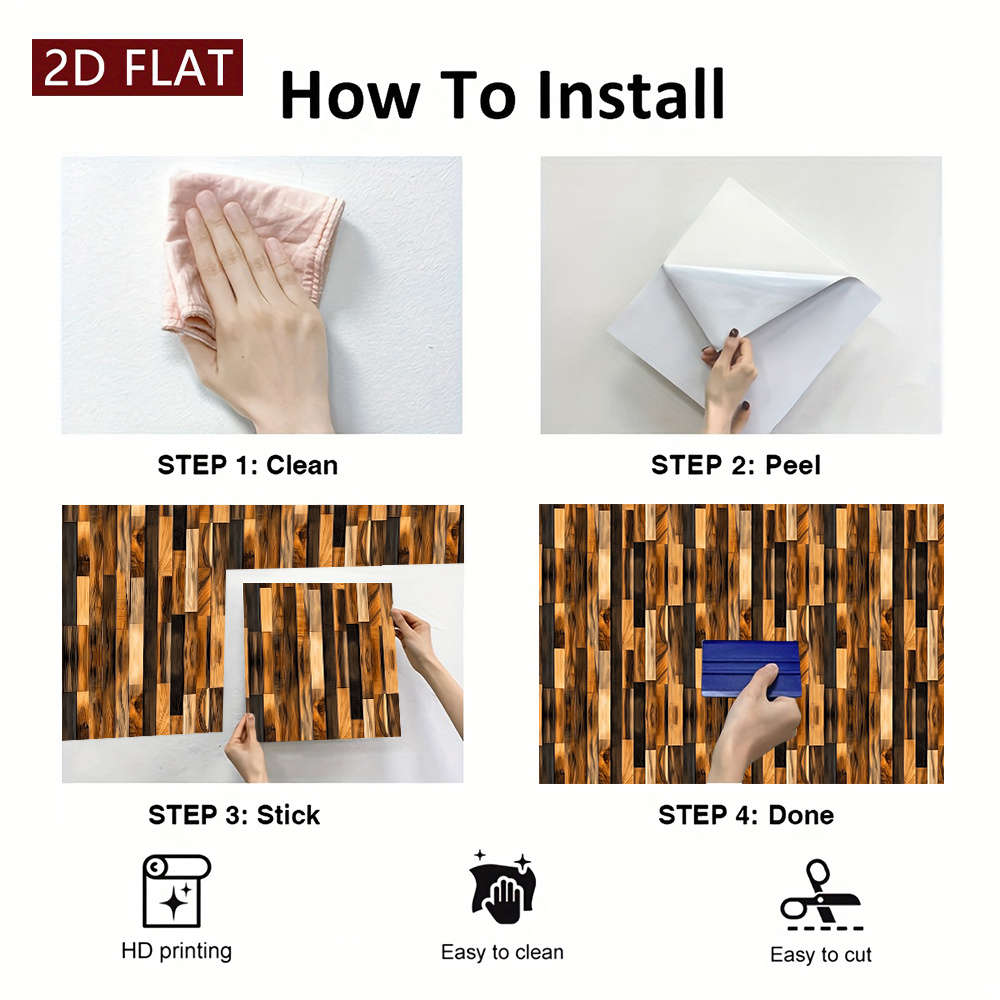 2D FLAT

How To Install

STEP 1: Clean

STEP 2: Peel

STEP 3: Stick

STEP 4: Done

HD printing

Easy to clean

Easy to cut