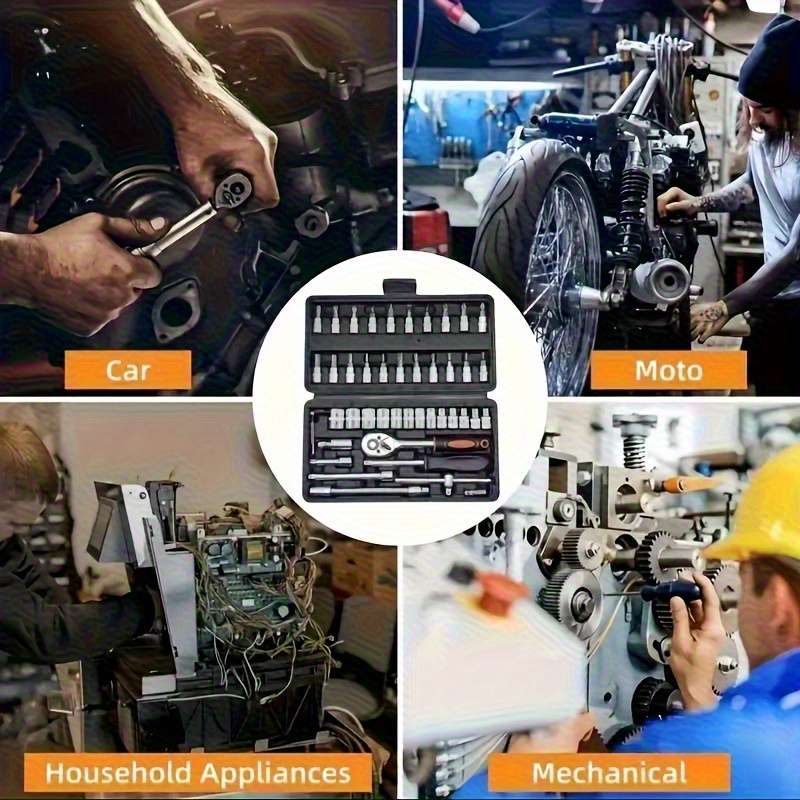 Car

Moto

Household Appliances

Mechanical