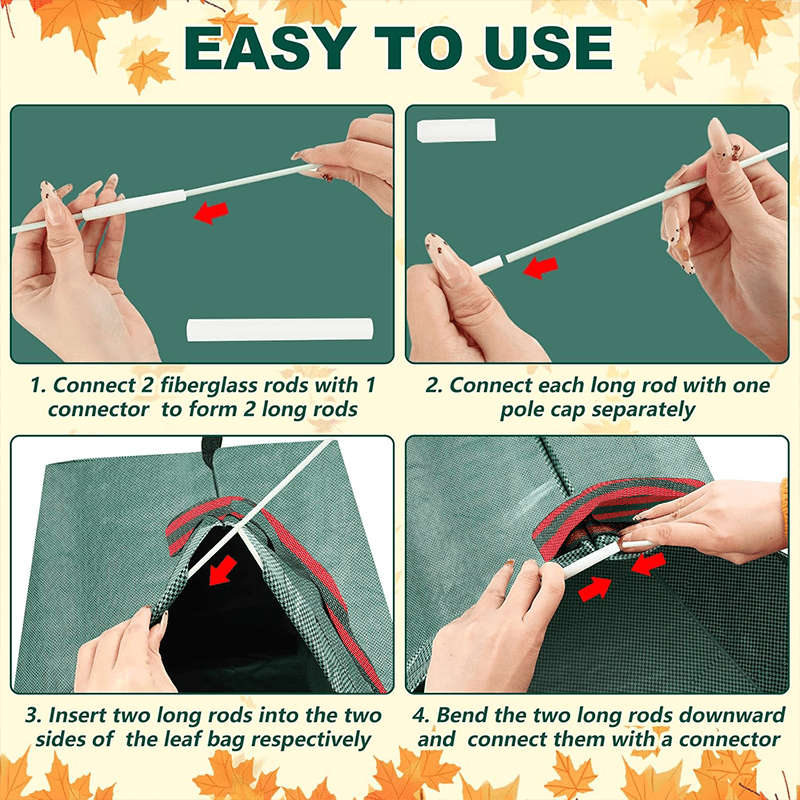 EASY TO USE

1. Connect 2 fiberglass rods with 1 connector to form 2 long rods

2. Connect each long rod with one pole cap separately

3. Insert two long rods into the two sides of the leaf bag respectively

4. Bend the two long rods downward and connect them with a connector