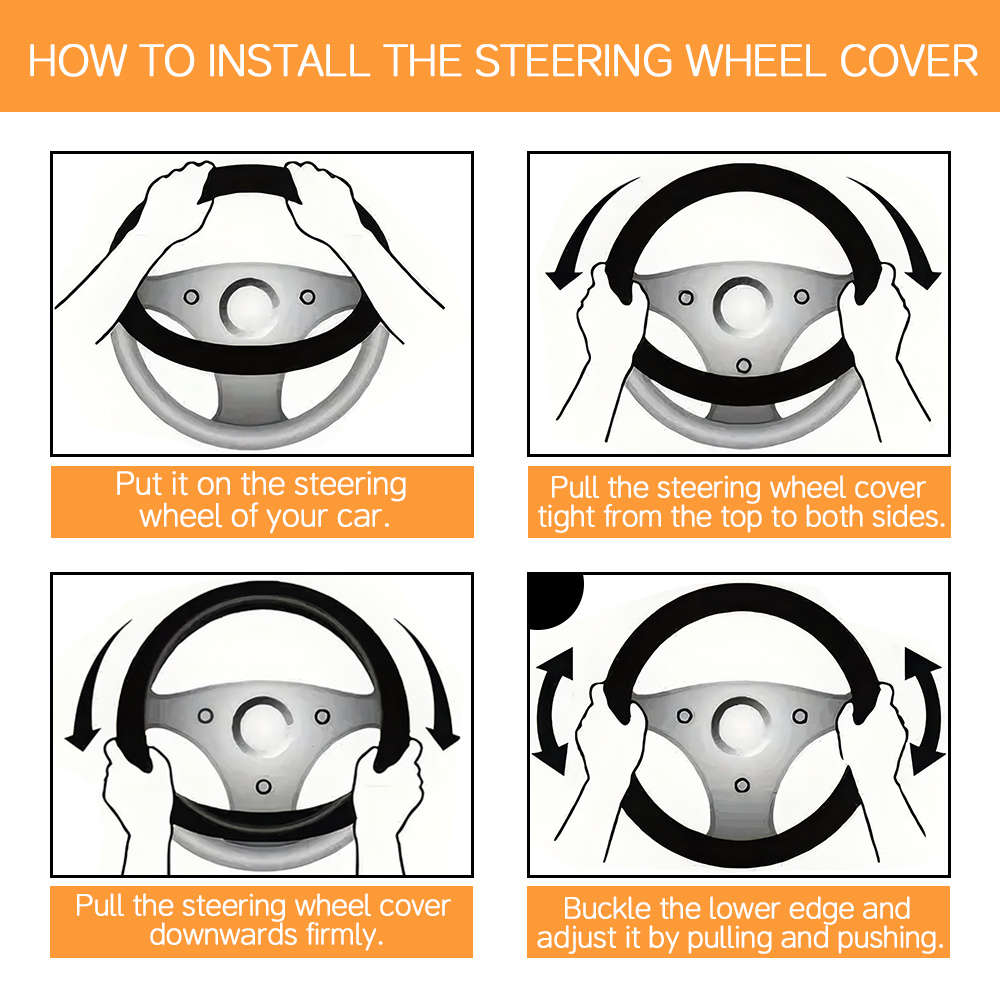 HOW TO INSTALL THE STEERING WHEEL COVER

Put it on the steering wheel of your car.

Pull the steering wheel cover tight from the top to both sides.

Pull the steering wheel cover downwards firmly.

Buckle the lower edge and adjust it by pulling and pushing.