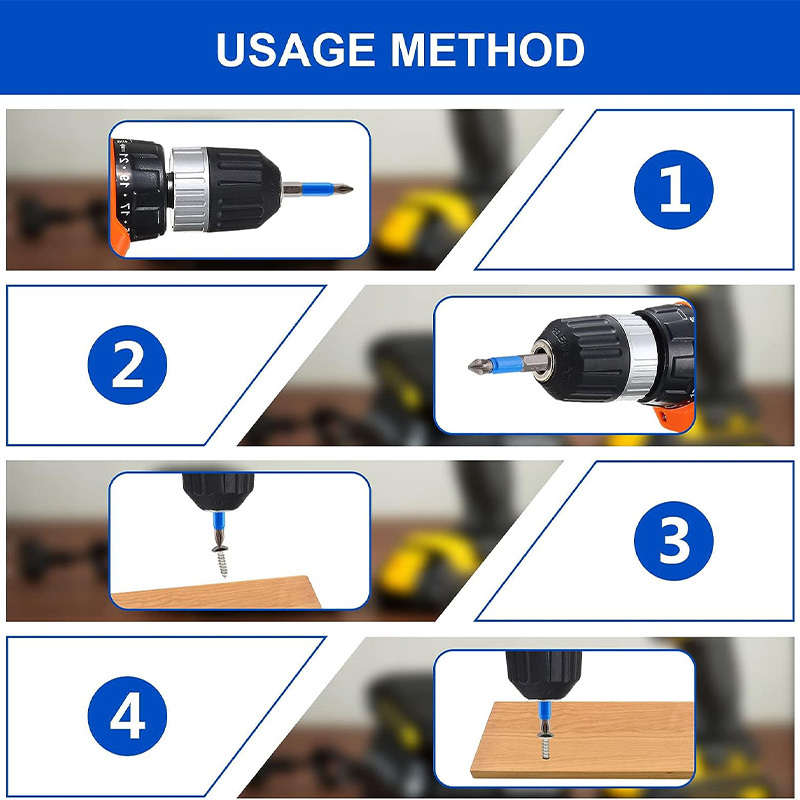 USAGE METHOD

1

2

3

4