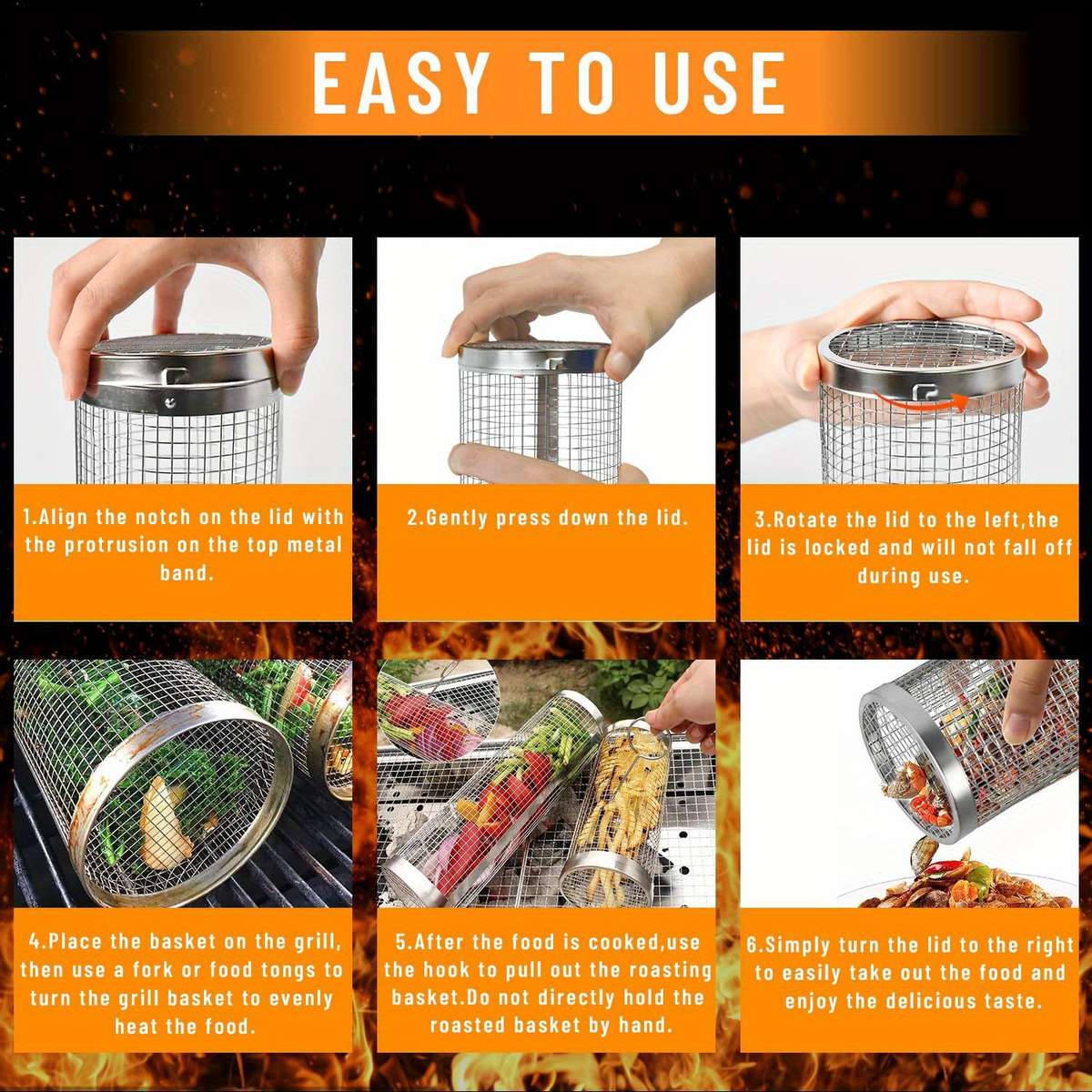 EASY TO USE

1.Align the notch on the lid with the protrusion on the top metal band.

2.Gently press down the lid.

3.Rotate the lid to the left,the lid is locked and will not fall off during use.

4.Place the basket on the grill, then use a fork or food tongs to turn the grill basket to evenly heat the food.

5.After the food is cooked,use the hook to pull out the roasting basket.Do not directly hold the roasted basket by hand.

6.Simply turn the lid to the right to easily take out the food and enjoy the delicious taste.