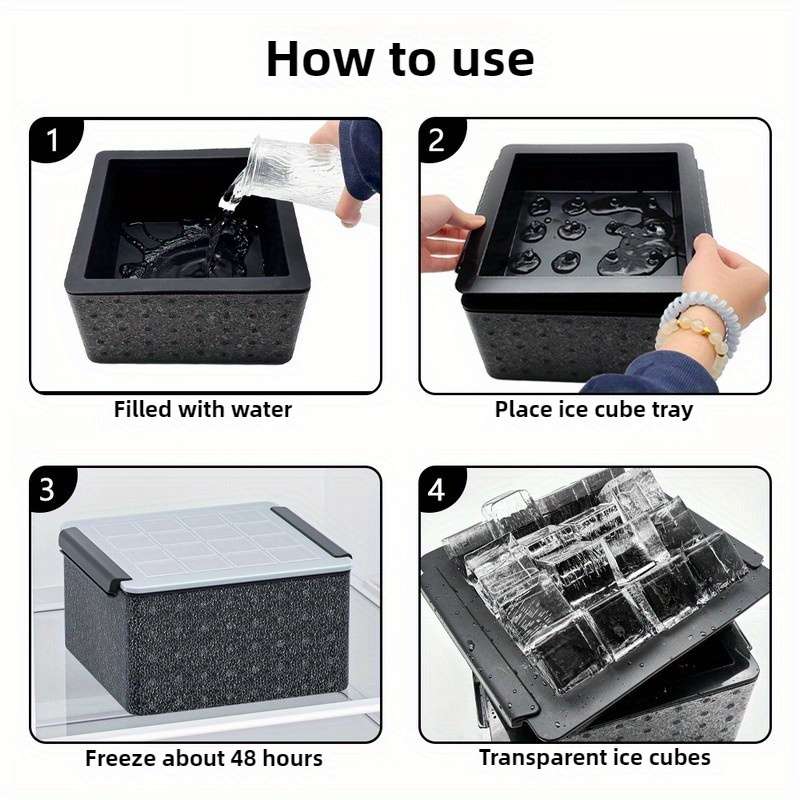 How to use

1

Filled with water

2

Place ice cube tray

3

Freeze about 48 hours

4

Transparent ice cubes