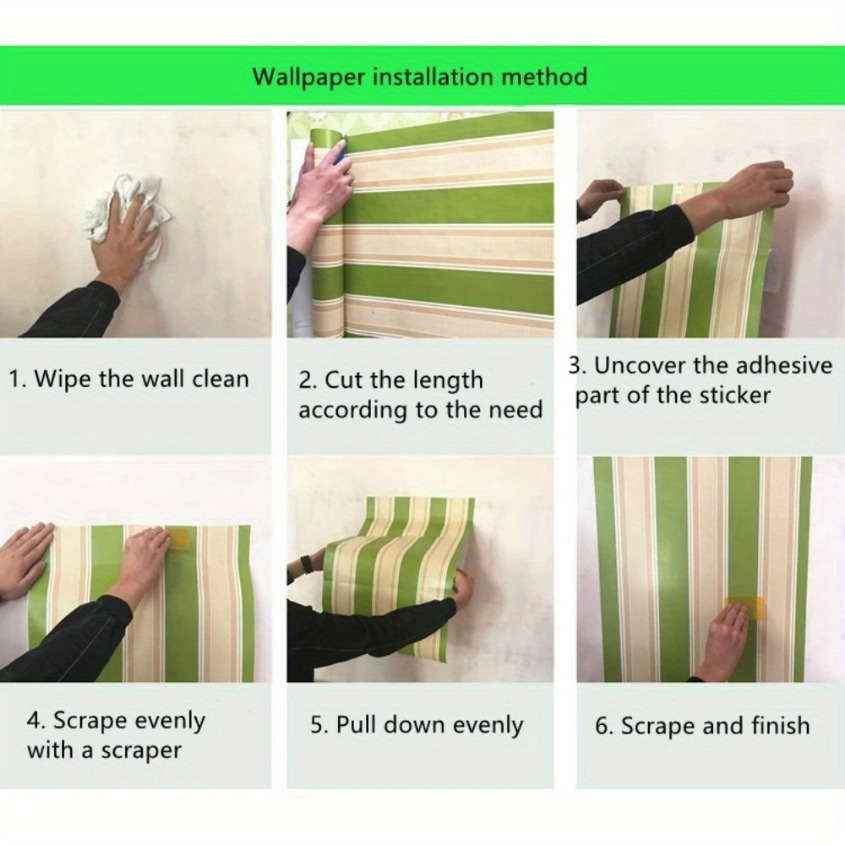 Wallpaper installation method

1. Wipe the wall clean

2. Cut the length according to the need

3. Uncover the adhesive part of the sticker

4. Scrape evenly with a scraper

5. Pull down evenly

6. Scrape and finish