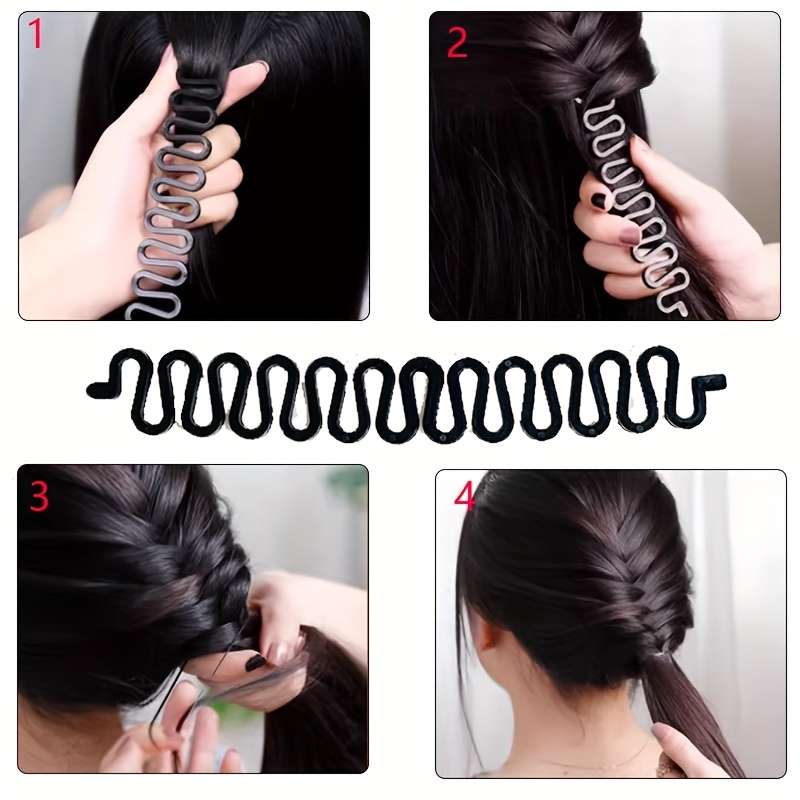 1
2
3
4