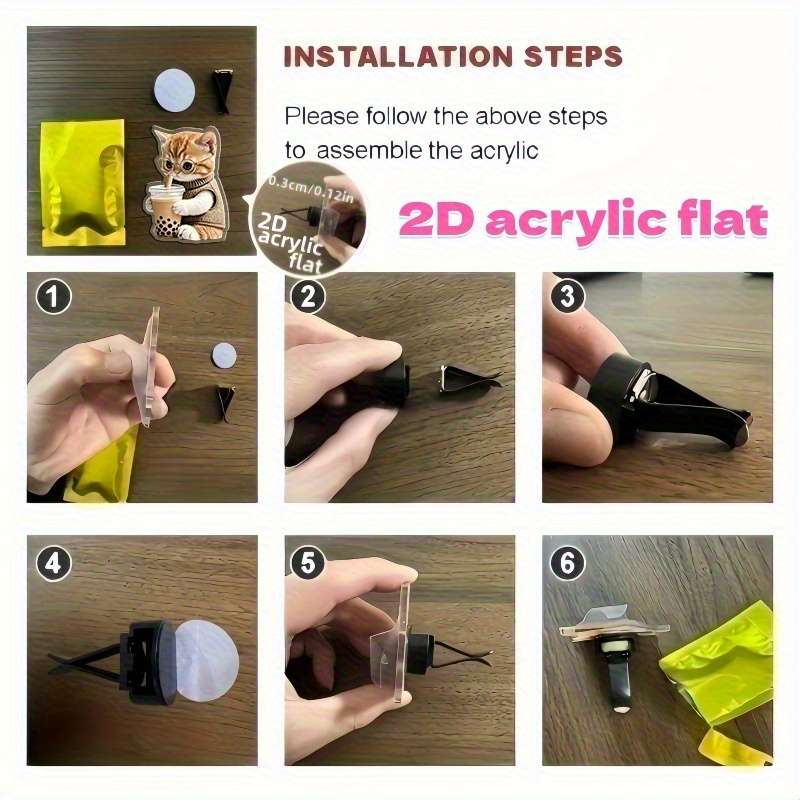 INSTALLATION STEPS

Please follow the above steps to assemble the acrylic

0.3cm/0.12in

2D acrylic flat

2D acrylic flat

1

2

3

4

5

6