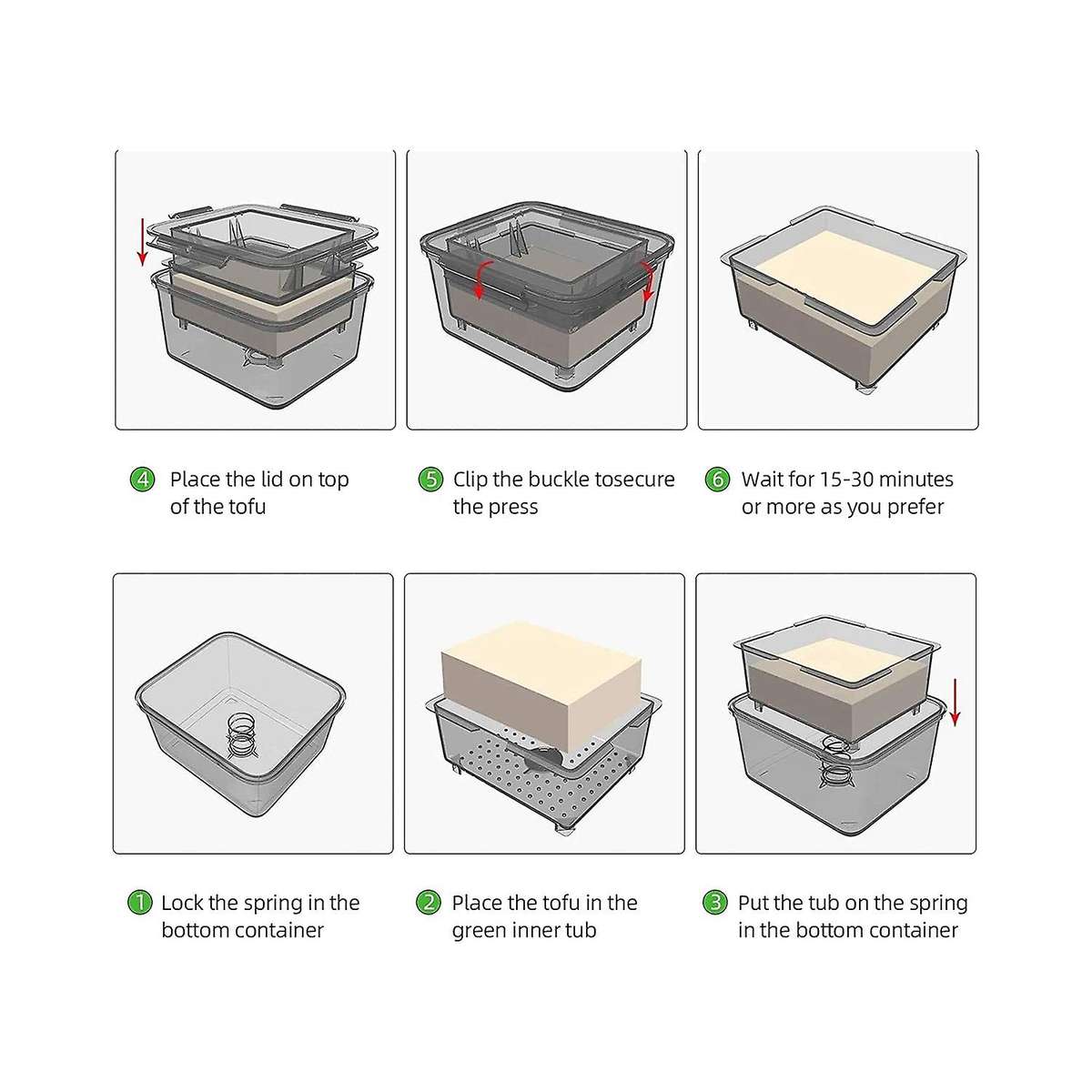 4 Place the lid on top of the tofu

5 Clip the buckle tosecure the press

6 Wait for 15-30 minutes or more as you prefer

1 Lock the spring in the bottom container

2 Place the tofu in the green inner tub

3 Put the tub on the spring in the bottom container