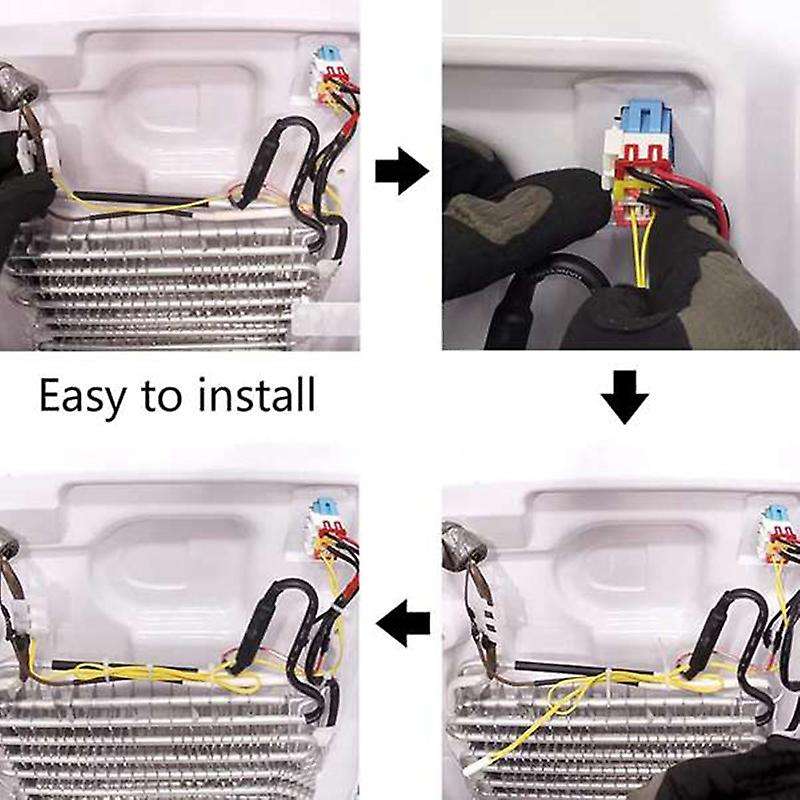 Easy to install