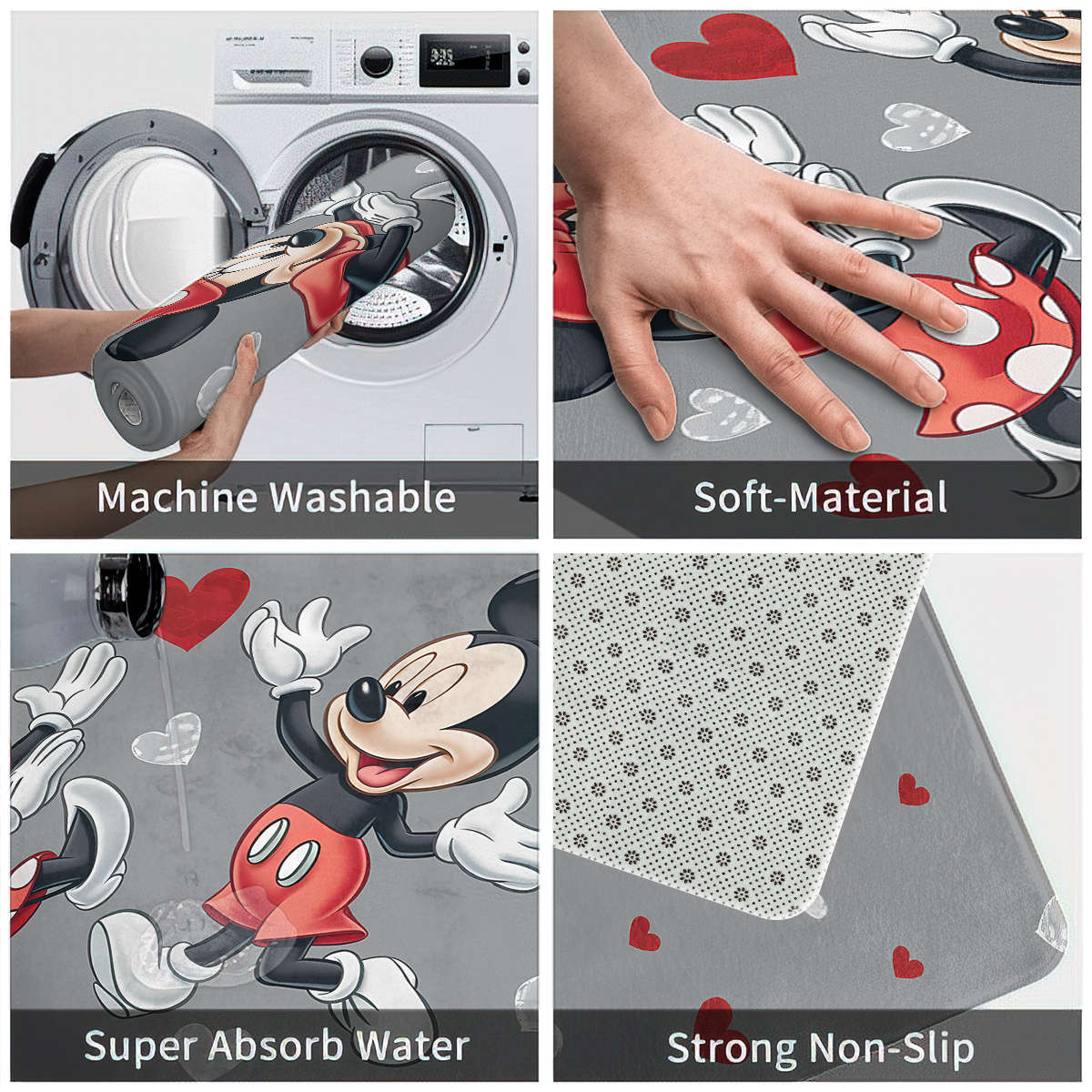 Machine Washable

Soft-Material

Super Absorb Water

Strong Non-Slip