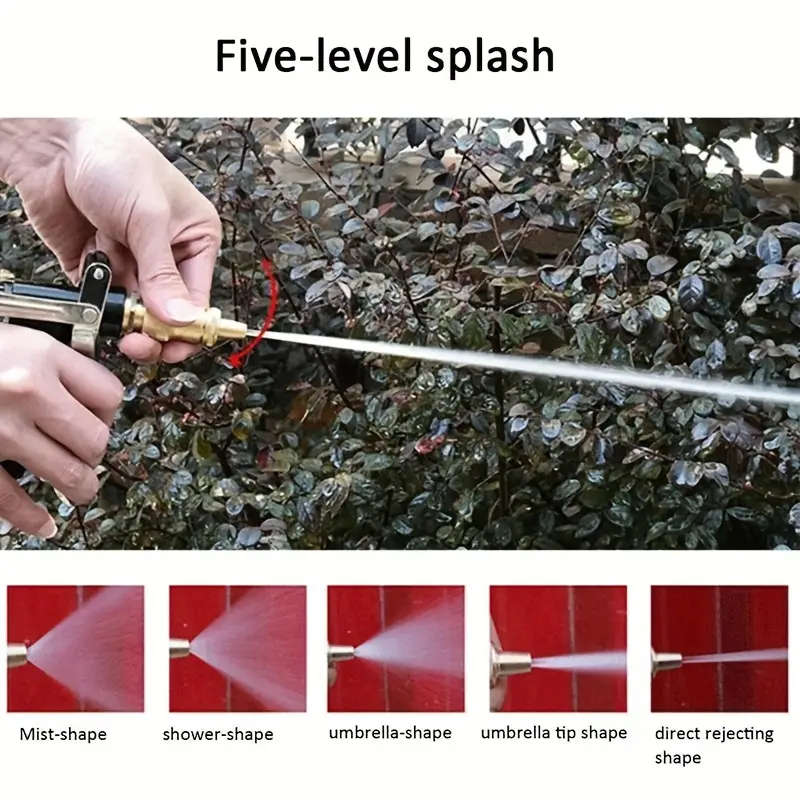 Five-level splash

Mist-shape

shower-shape

umbrella-shape

umbrella tip shape

direct rejecting shape