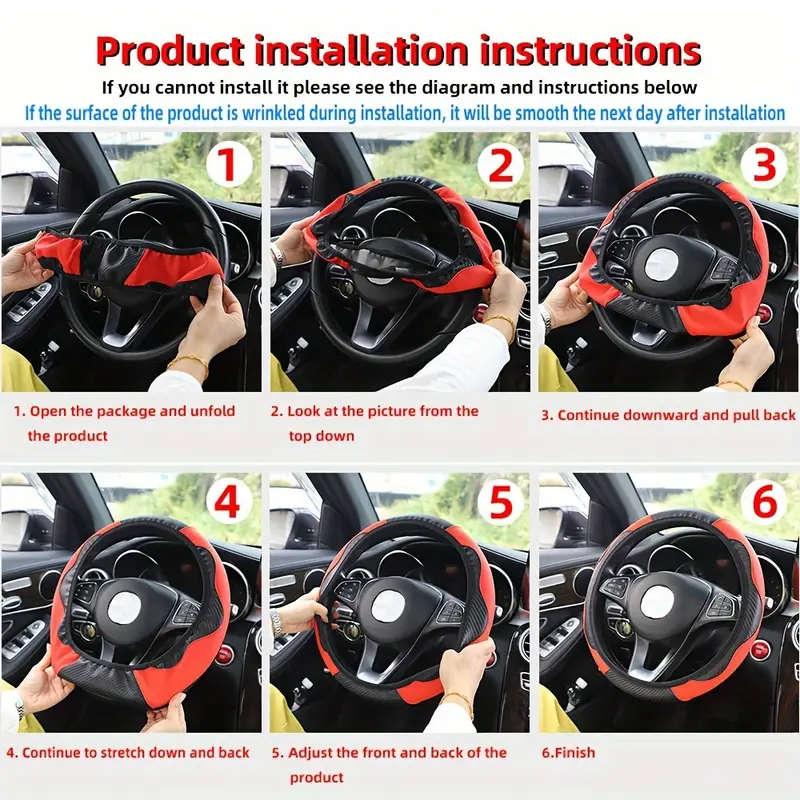 Product installation instructions

If you cannot install it please see the diagram and instructions below

If the surface of the product is wrinkled during installation, it will be smooth the next day after installation

1

2

3

1. Open the package and unfold the product

2. Look at the picture from the top down

3. Continue downward and pull back

4

5

6

4. Continue to stretch down and back

5. Adjust the front and back of the product

6.Finish