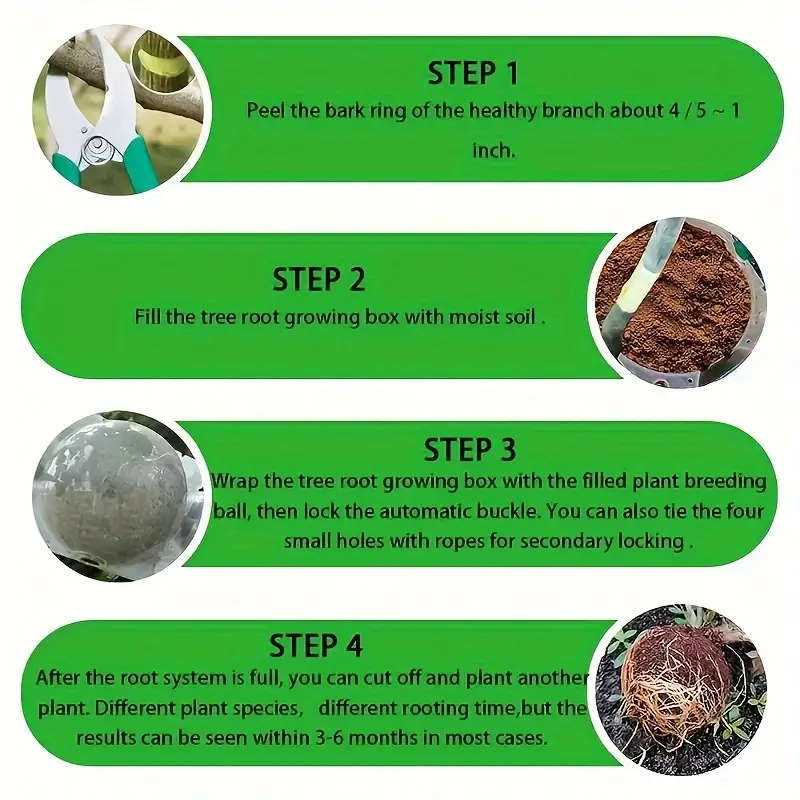 STEP 1
Peel the bark ring of the healthy branch about 4 / 5 ~ 1 inch.

STEP 2
Fill the tree root growing box with moist soil .

STEP 3
Wrap the tree root growing box with the filled plant breeding ball, then lock the automatic buckle. You can also tie the four small holes with ropes for secondary locking .

STEP 4
After the root system is full, you can cut off and plant another plant. Different plant species, different rooting time,but the results can be seen within 3-6 months in most cases.