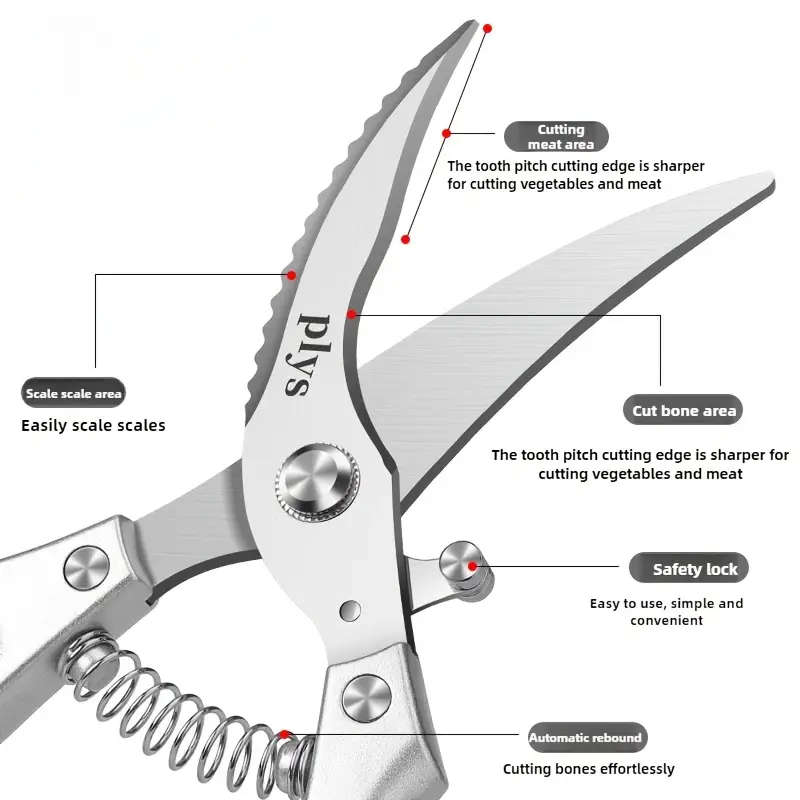 Cutting meat area
The tooth pitch cutting edge is sharper for cutting vegetables and meat

plys

Scale scale area
Easily scale scales

Cut bone area
The tooth pitch cutting edge is sharper for cutting vegetables and meat

Safety lock
Easy to use, simple and convenient

Automatic rebound
Cutting bones effortlessly