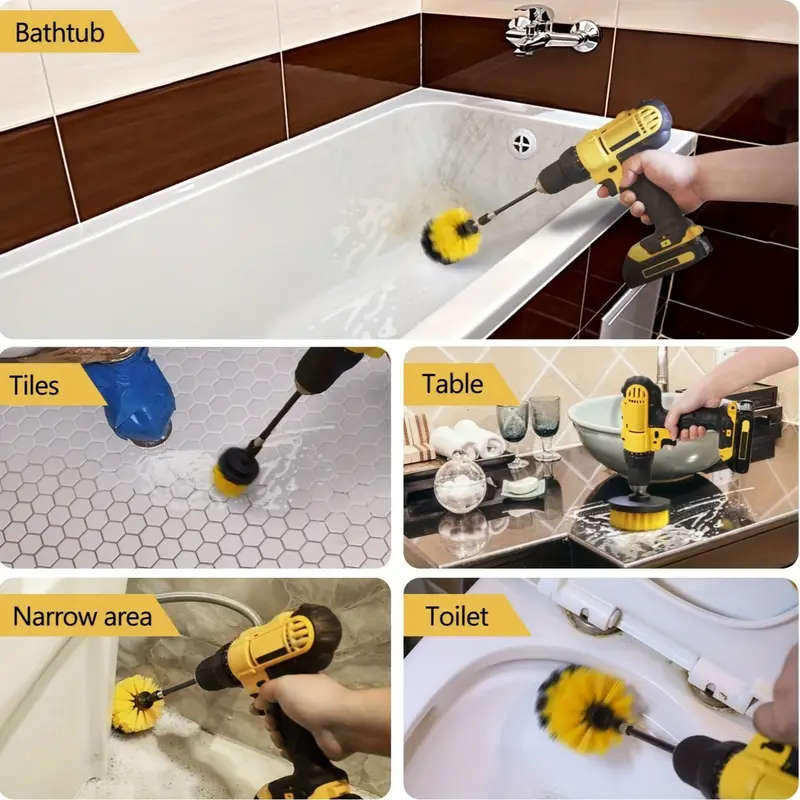 Bathtub

Tiles

Table

Narrow area

Toilet