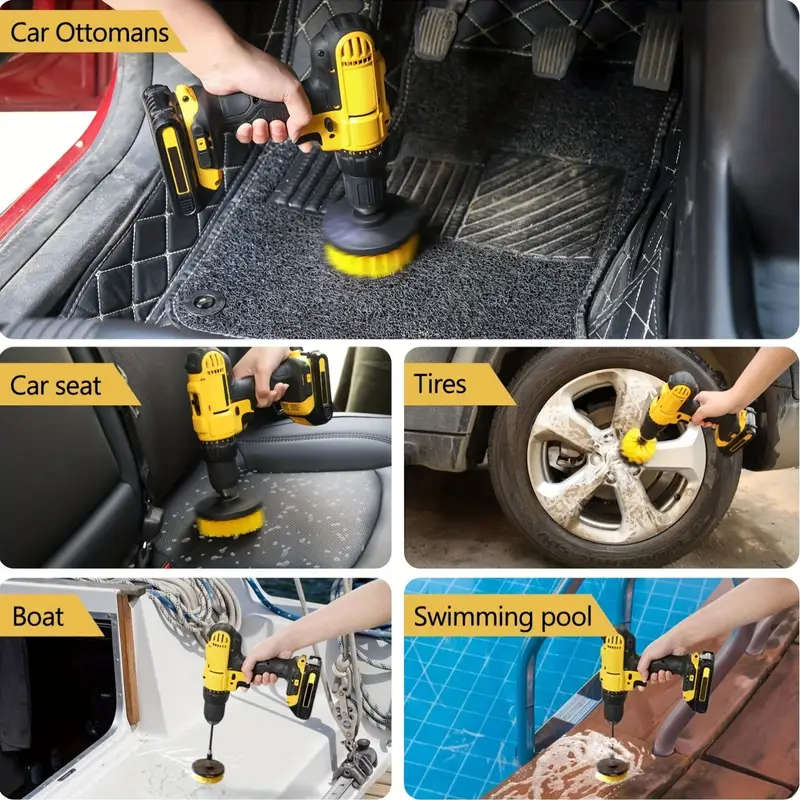 Car Ottomans

Car seat

Tires

Boat

Swimming pool