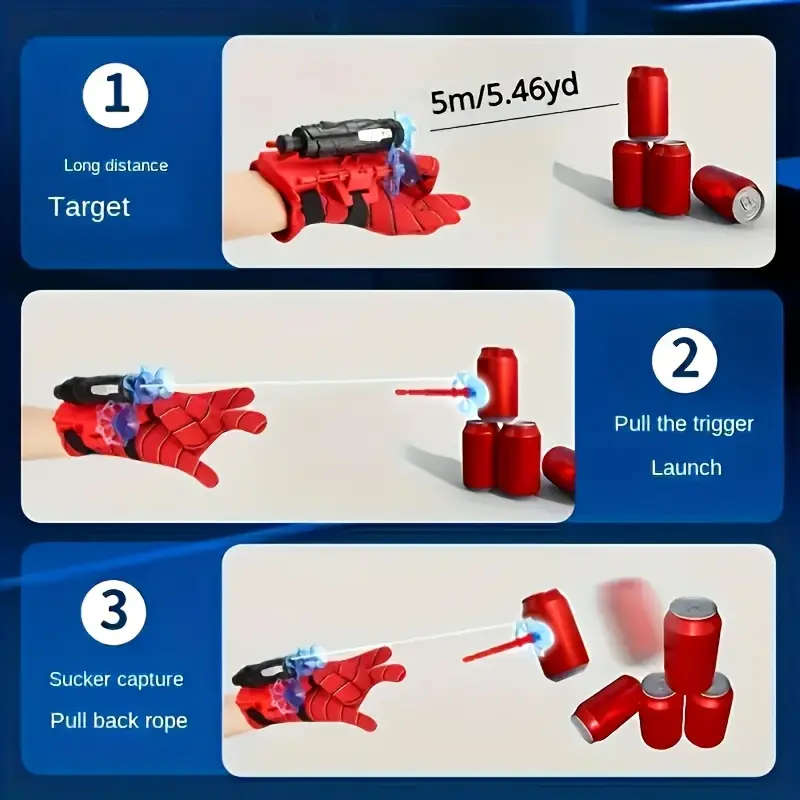 1

Long distance

Target

5m/5.46yd

2

Pull the trigger

Launch

3

Sucker capture

Pull back rope