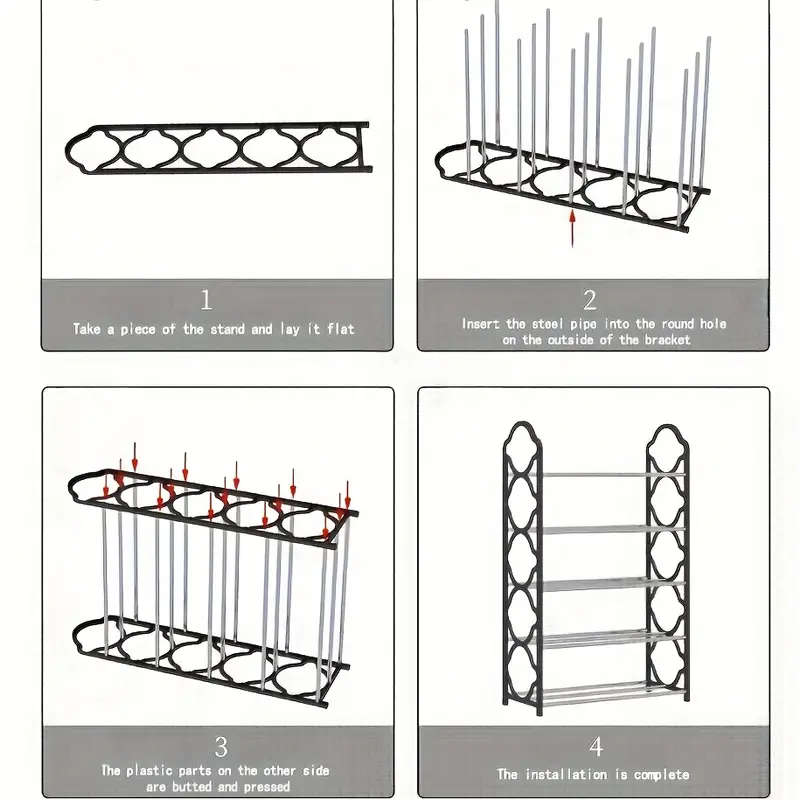 1
Take a piece of the stand and lay it flat

2
Insert the steel pipe into the round hole on the outside of the bracket

3
The plastic parts on the other side are butted and pressed

4
The installation is complete