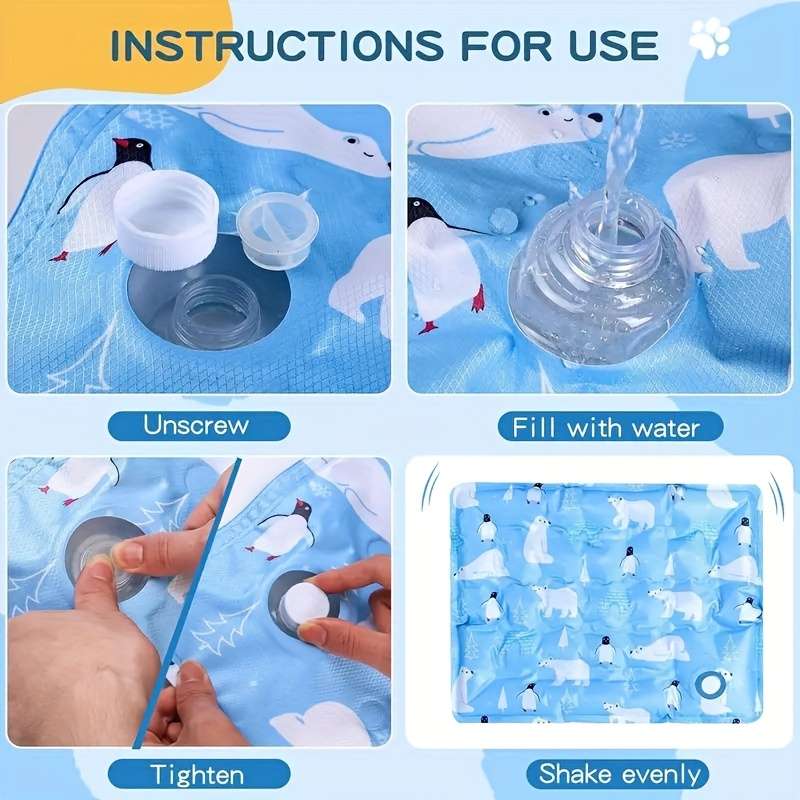 INSTRUCTIONS FOR USE

Unscrew

Fill with water

Tighten

Shake evenly