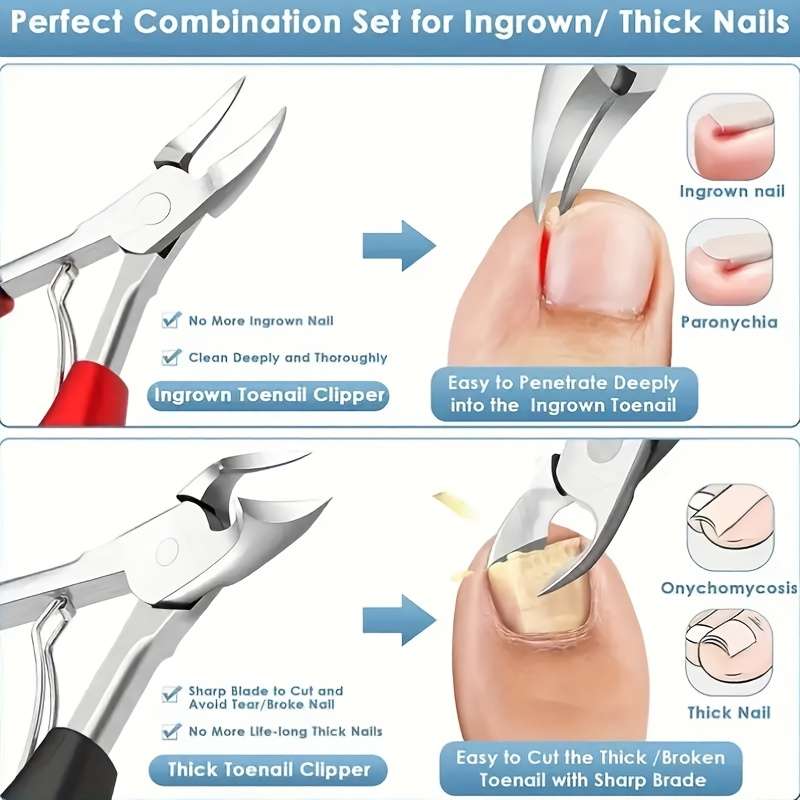 Perfect Combination Set for Ingrown/ Thick Nails

No More Ingrown Nail

Clean Deeply and Thoroughly

Ingrown Toenail Clipper

Easy to Penetrate Deeply into the Ingrown Toenail

Ingrown nail

Paronychia

Sharp Blade to Cut and Avoid Tear/Broke Nail

No More Life-long Thick Nails

Thick Toenail Clipper

Easy to Cut the Thick /Broken Toenail with Sharp Brade

Onychomycosis

Thick Nail