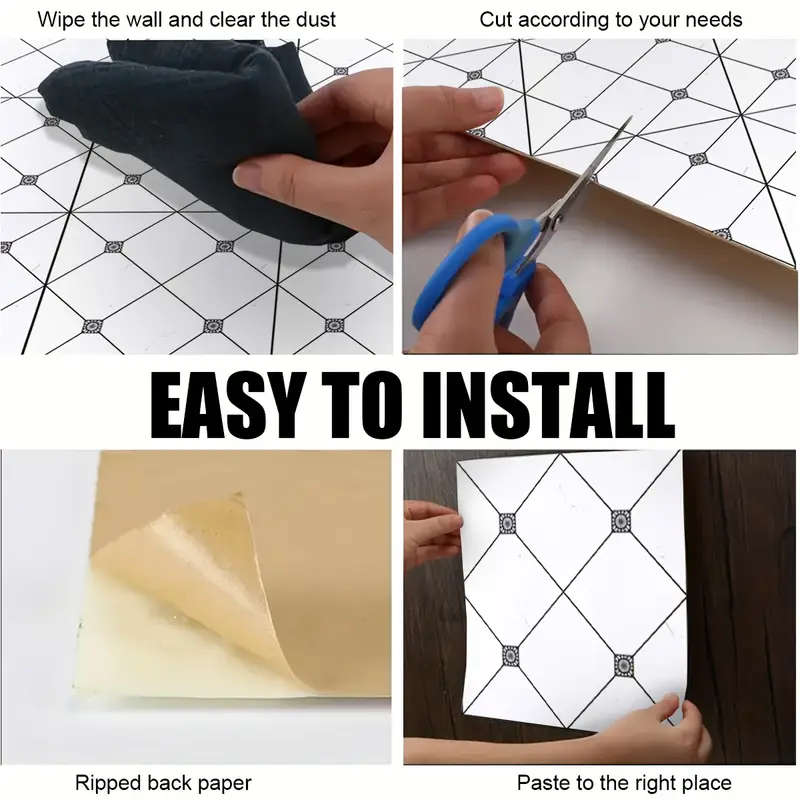 Wipe the wall and clear the dust

Cut according to your needs

EASY TO INSTALL

Ripped back paper

Paste to the right place