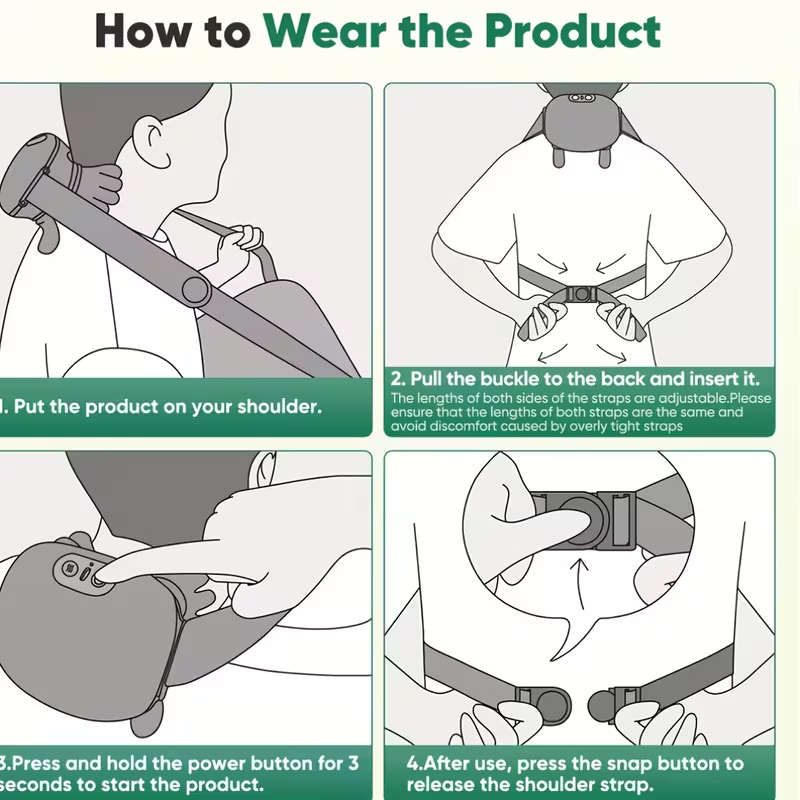 How to Wear the Product

1. Put the product on your shoulder.

2. Pull the buckle to the back and insert it.
The lengths of both sides of the straps are adjustable.Please ensure that the lengths of both straps are the same and avoid discomfort caused by overly tight straps

3.Press and hold the power button for 3 seconds to start the product.

4.After use, press the snap button to release the shoulder strap.