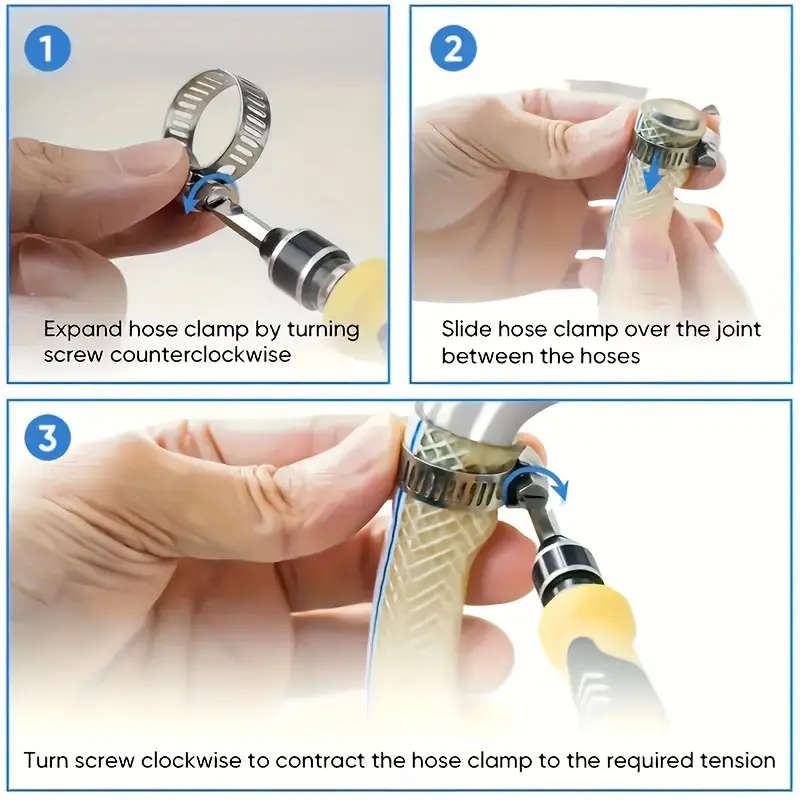 1

Expand hose clamp by turning screw counterclockwise

2

Slide hose clamp over the joint between the hoses

3

Turn screw clockwise to contract the hose clamp to the required tension