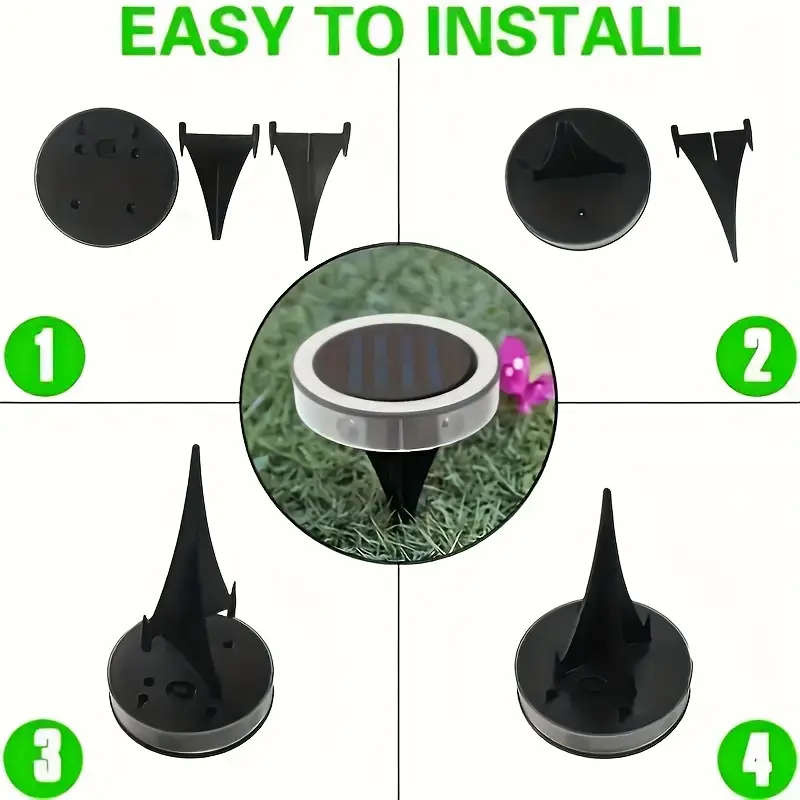 EASY TO INSTALL

1

2

3

4